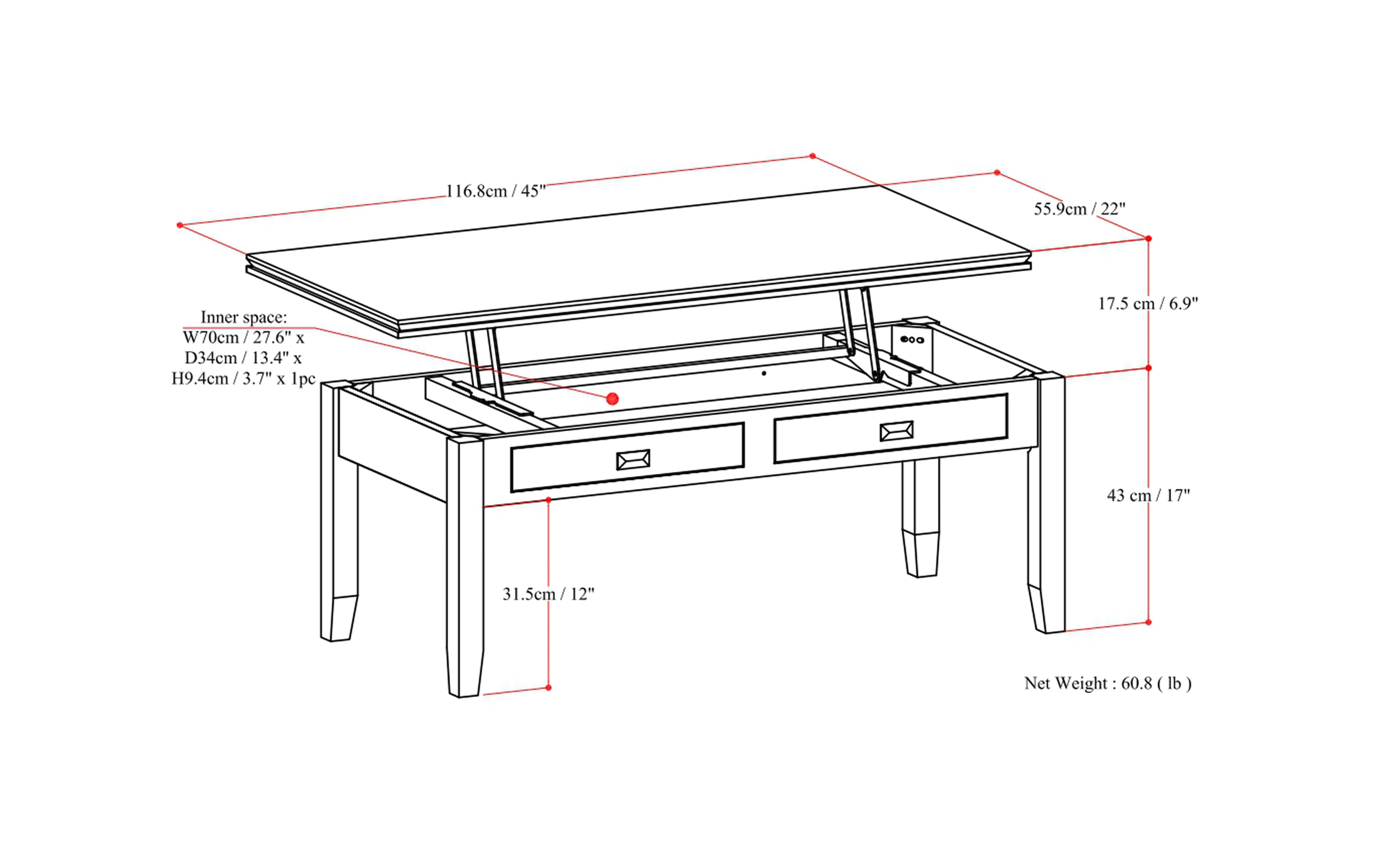 116.8cm / 45"

55.9cm / 22"

17.5 cm / 6.9"

Inner space:
W70cm / 27.6" x
D34cm / 13.4" x
H9.4cm / 3.7" x 1pc

43 cm / 17"

31.5cm / 12"

Net Weight : 60.8 ( lb )