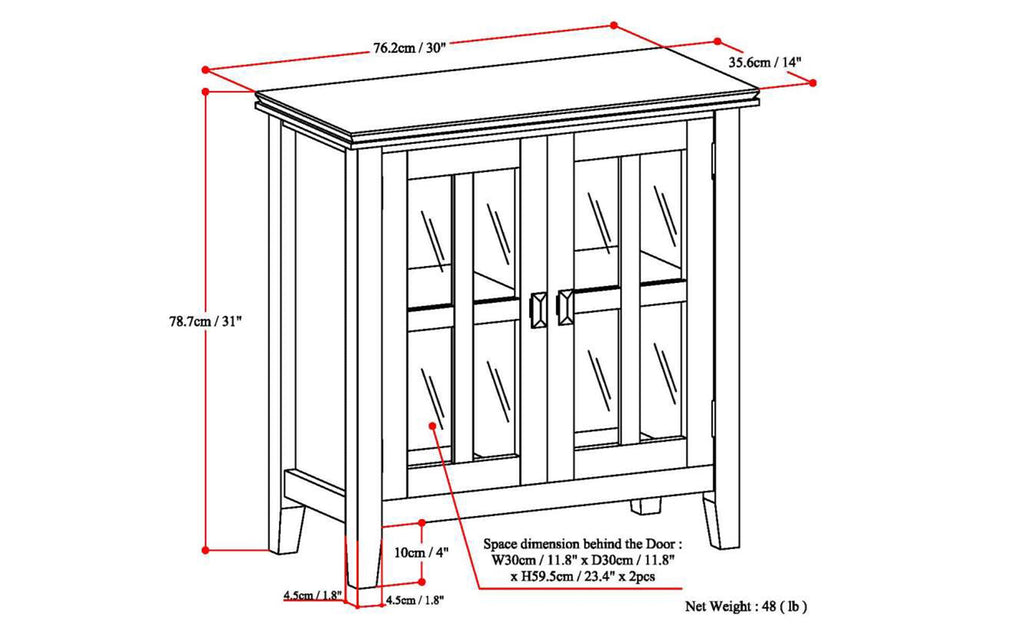 76.2cm / 30"

35.6cm / 14"

78.7cm / 31"

10cm / 4"

4.5cm / 1.8"

4.5cm / 1.8"

Space dimension behind the Door : W30cm / 11.8" x D30cm / 11.8" x H59.5cm / 23.4" x 2pcs

Net Weight : 48 ( lb )