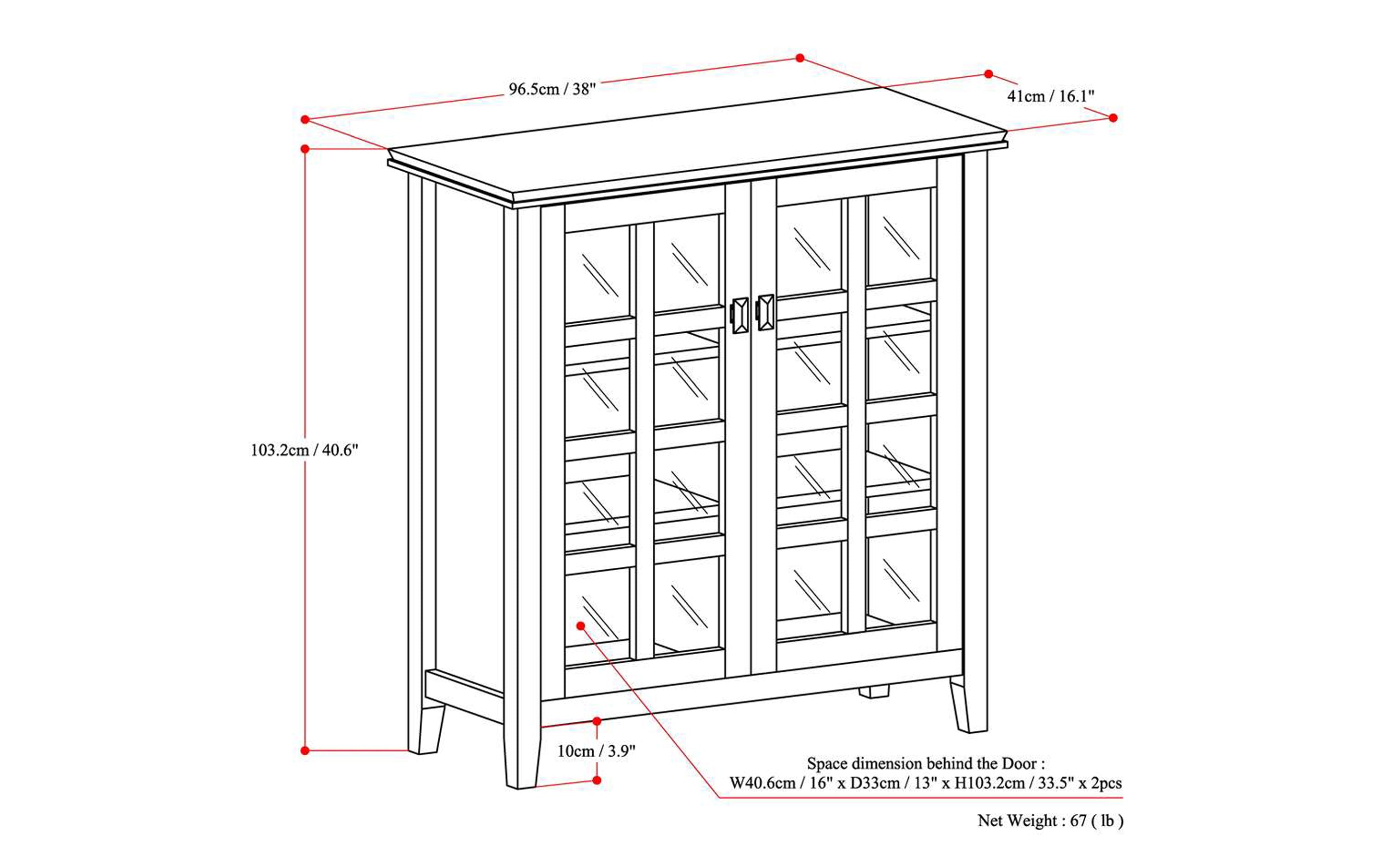 96.5cm / 38"

41cm / 16.1"

103.2cm / 40.6"

10cm / 3.9"

Space dimension behind the Door :
W40.6cm / 16" x D33cm / 13" x H103.2cm / 33.5" x 2pcs

Net Weight : 67 ( lb )