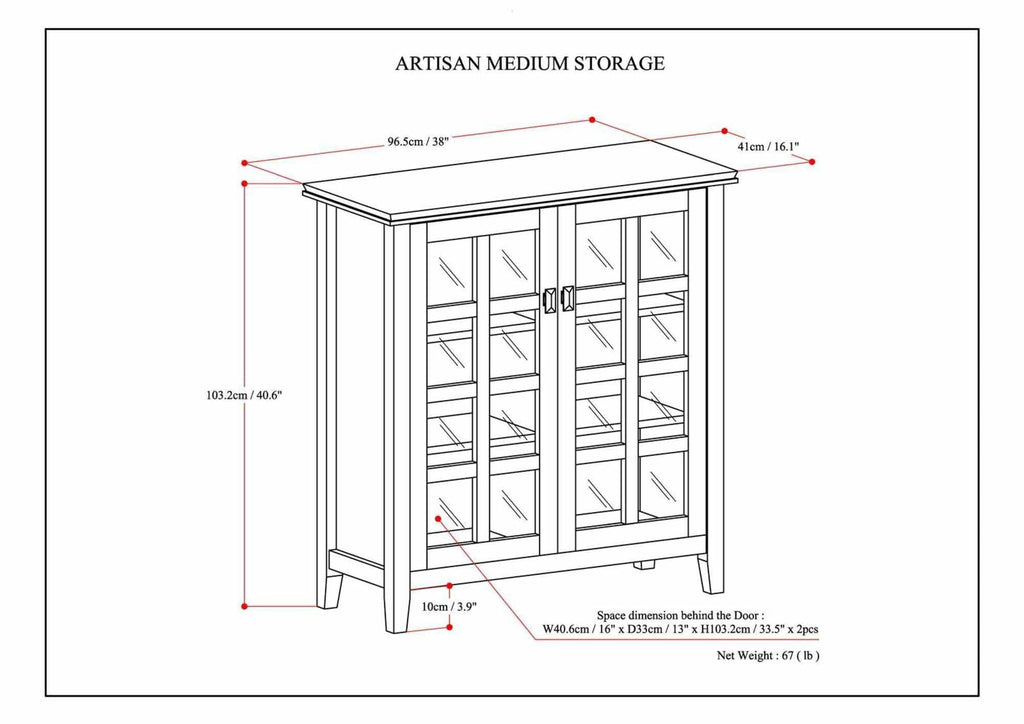 ARTISAN MEDIUM STORAGE

96.5cm / 38"

41cm / 16.1"

103.2cm / 40.6"

10cm / 3.9"

Space dimension behind the Door :
W40.6cm / 16" x D33cm / 13" x H103.2cm / 33.5" x 2pcs

Net Weight : 67 ( lb )