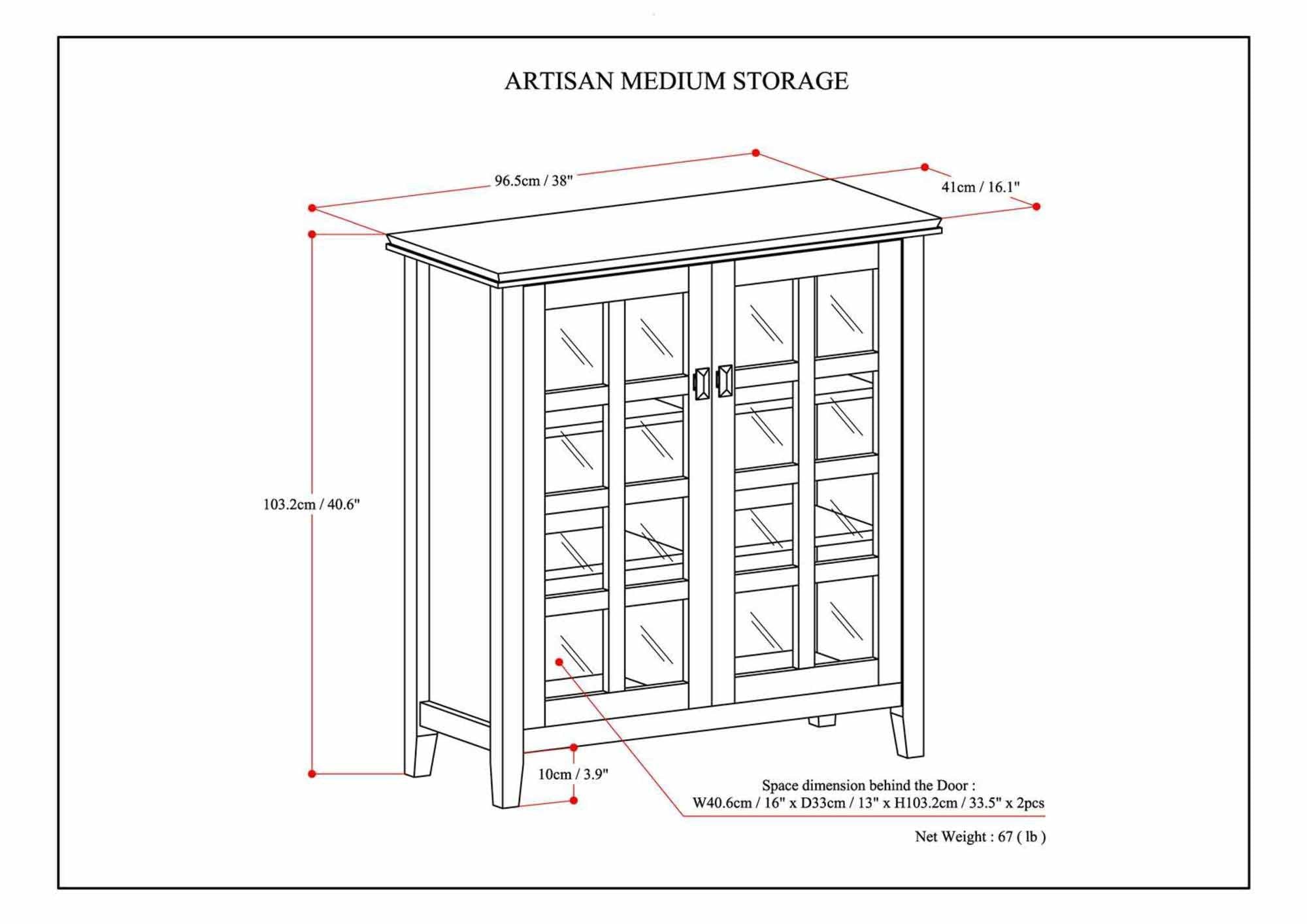 ARTISAN MEDIUM STORAGE

96.5cm / 38"

41cm / 16.1"

103.2cm / 40.6"

10cm / 3.9"

Space dimension behind the Door :
W40.6cm / 16" x D33cm / 13" x H103.2cm / 33.5" x 2pcs

Net Weight : 67 ( lb )