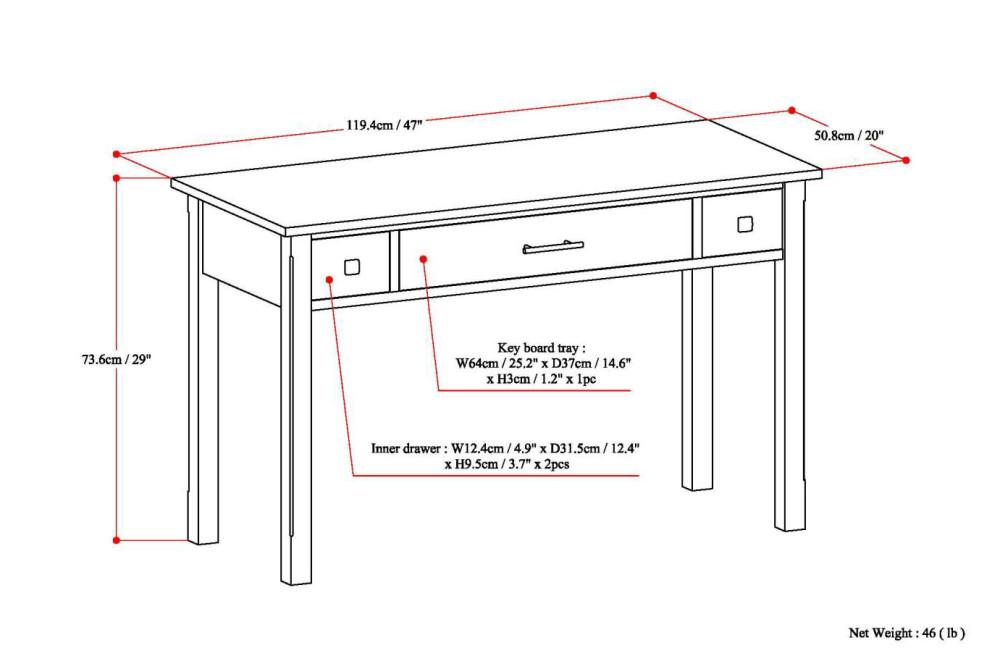 119.4cm / 47"

50.8cm / 20"

73.6cm / 29"

Key board tray :
W64cm / 25.2" x D37cm / 14.6"
x H3cm / 1.2" x 1pc

Inner drawer : W12.4cm / 4.9" x D31.5cm / 12.4"
x H9.5cm / 3.7" x 2pcs

Net Weight : 46 ( lb )