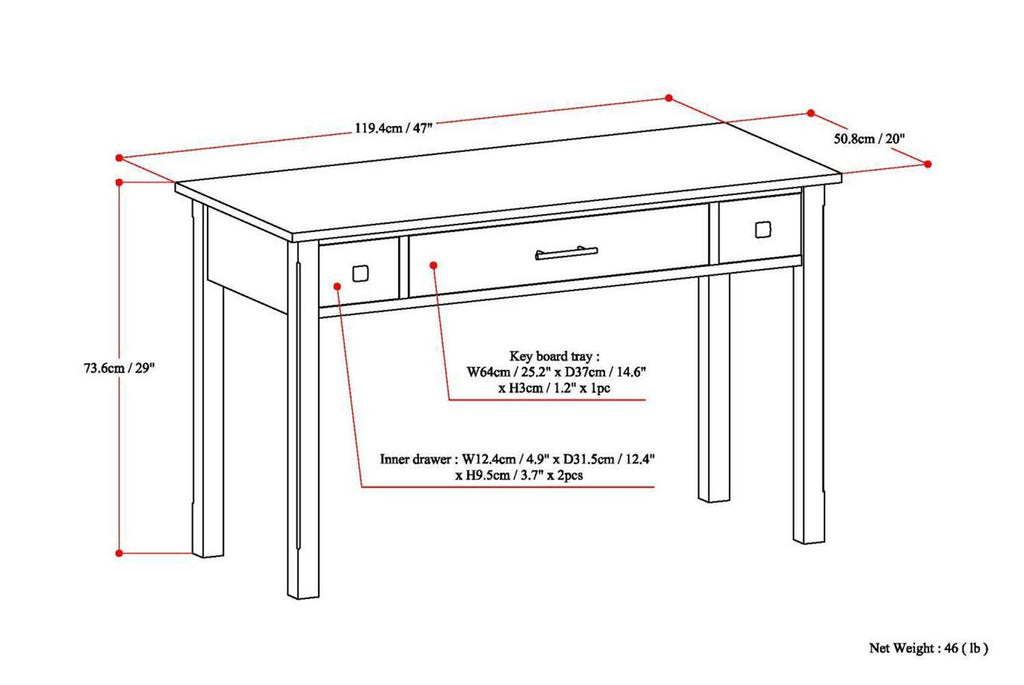 119.4cm / 47"

50.8cm / 20"

73.6cm / 29"

Key board tray :
W64cm / 25.2" x D37cm / 14.6"
x H3cm / 1.2" x 1pc

Inner drawer : W12.4cm / 4.9" x D31.5cm / 12.4"
x H9.5cm / 3.7" x 2pcs

Net Weight : 46 ( lb )