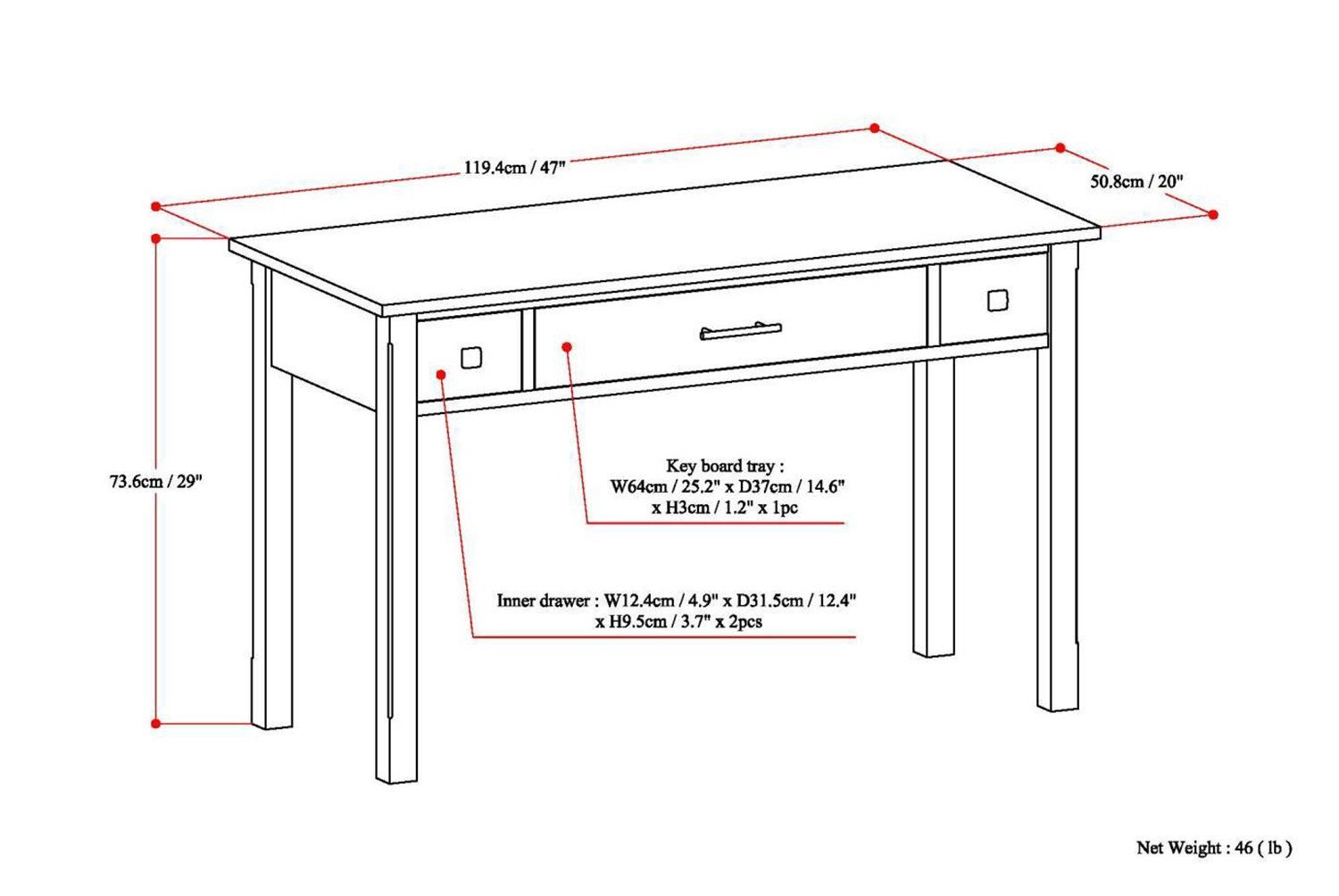 119.4cm / 47"

50.8cm / 20"

73.6cm / 29"

Key board tray :
W64cm / 25.2" x D37cm / 14.6"
x H3cm / 1.2" x 1pc

Inner drawer : W12.4cm / 4.9" x D31.5cm / 12.4"
x H9.5cm / 3.7" x 2pcs

Net Weight : 46 ( lb )