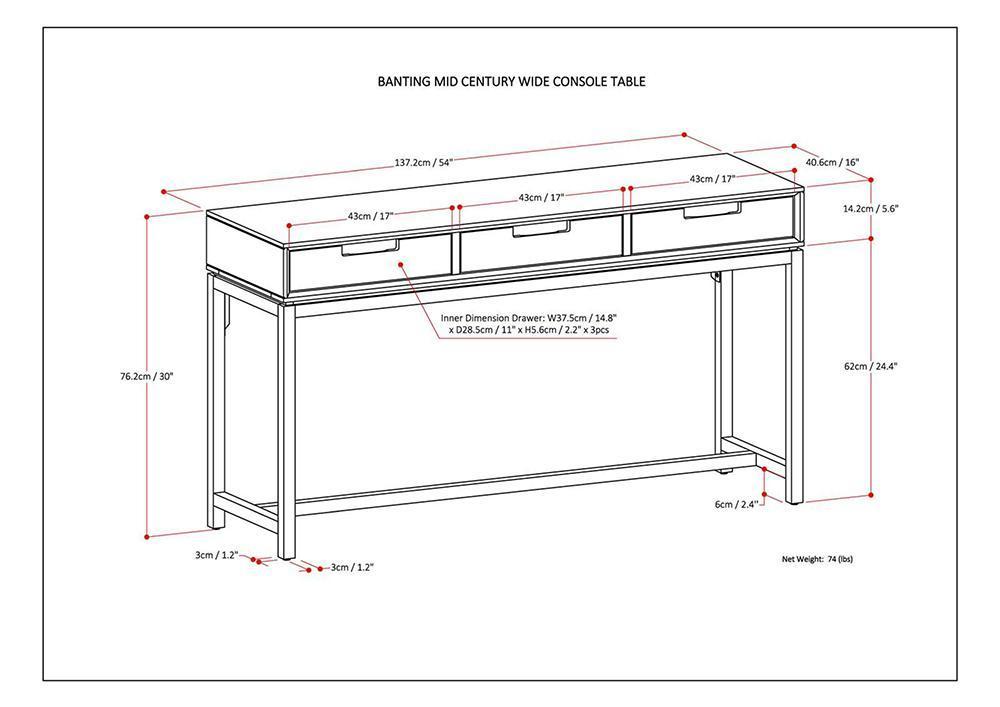 BANTING MID CENTURY WIDE CONSOLE TABLE

137.2cm / 54"

40.6cm / 16"

43cm / 17"

43cm / 17"

43cm / 17"

14.2cm / 5.6"

Inner Dimension Drawer: W37.5cm / 14.8" x D28.5cm / 11" x H5.6cm / 2.2" x 3pcs

76.2cm / 30"

62cm / 24.4"

6cm / 2.4"

3cm / 1.2"

3cm / 1.2"

Net Weight: 74 (lbs)