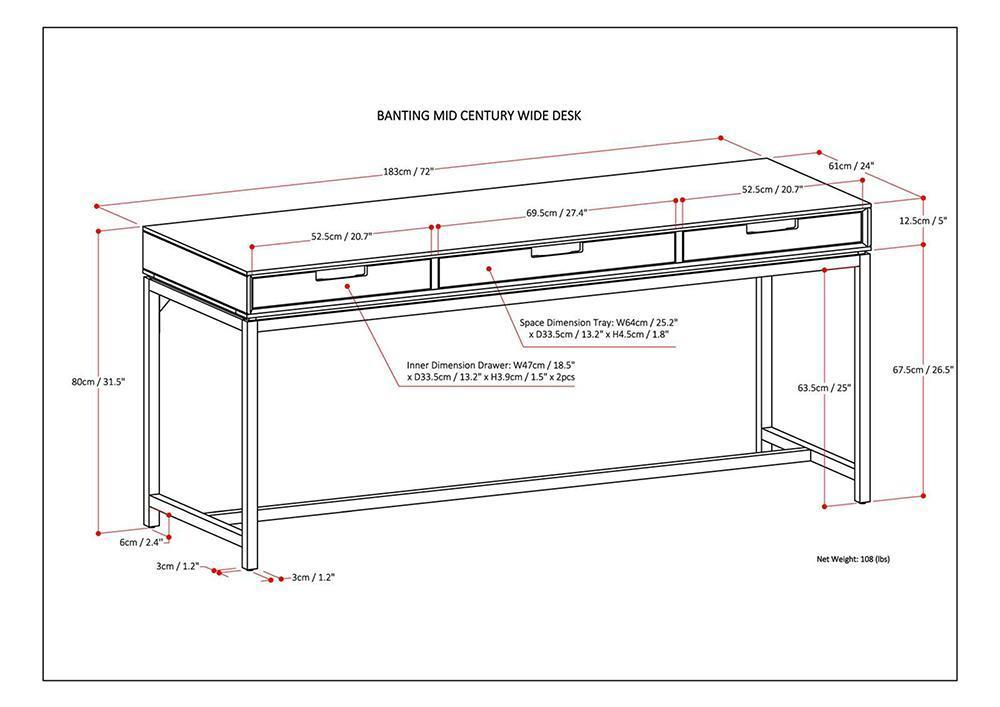 BANTING MID CENTURY WIDE DESK

183cm / 72"

61cm / 24"

52.5cm / 20.7"

69.5cm / 27.4"

52.5cm / 20.7"

12.5cm / 5"

Space Dimension Tray: W64cm / 25.2" x D33.5cm / 13.2" x H4.5cm / 1.8"

Inner Dimension Drawer: W47cm / 18.5" x D33.5cm / 13.2" x H3.9cm / 1.5" x 2pcs

80cm / 31.5"

63.5cm / 25"

67.5cm / 26.5"

6cm / 2.4"

3cm / 1.2"

3cm / 1.2"

Net Weight: 108 (lbs)