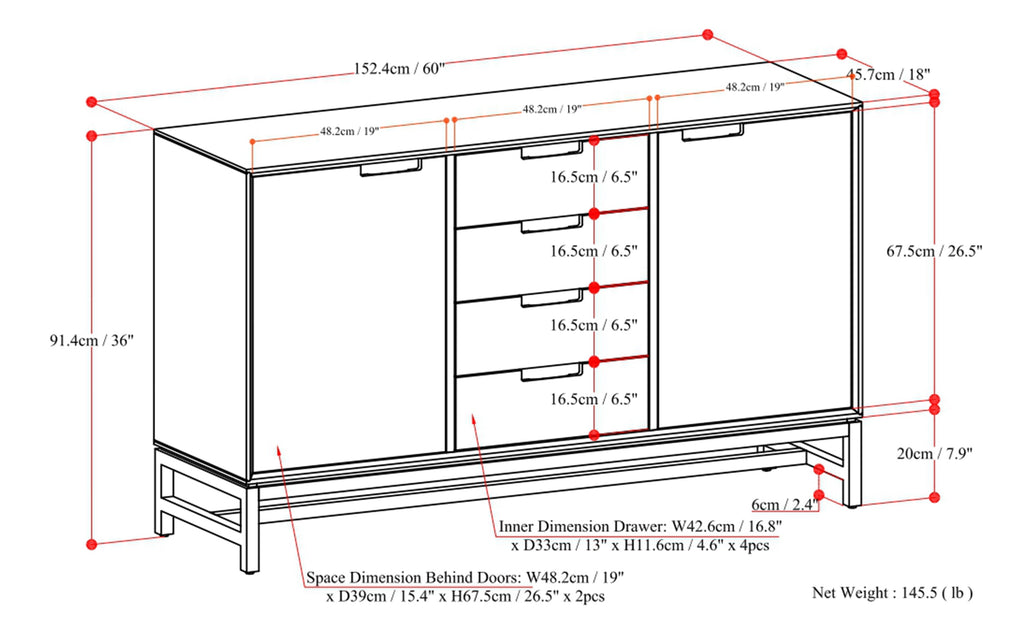 152.4cm / 60"

45.7cm / 18"

48.2cm / 19"

48.2cm / 19"

48.2cm / 19"

16.5cm / 6.5"

16.5cm / 6.5"

16.5cm / 6.5"

16.5cm / 6.5"

67.5cm / 26.5"

91.4cm / 36"

20cm / 7.9"

6cm / 2.4"

Inner Dimension Drawer: W42.6cm / 16.8" x D33cm / 13" x H11.6cm / 4.6" x 4pcs

Space Dimension Behind Doors: W48.2cm / 19" x D39cm / 15.4" x H67.5cm / 26.5" x 2pcs

Net Weight : 145.5 ( lb )