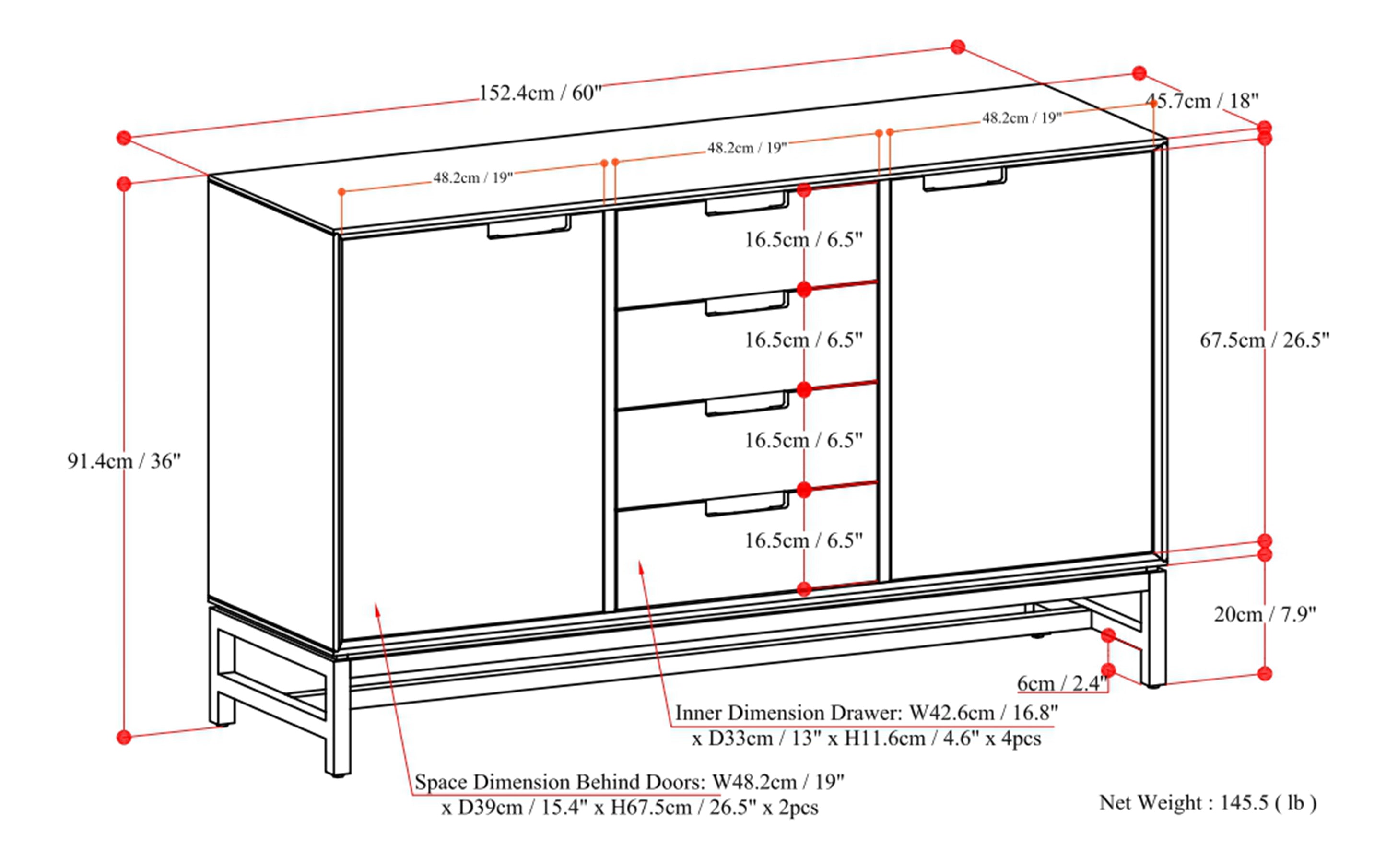 152.4cm / 60"

45.7cm / 18"

48.2cm / 19"

48.2cm / 19"

48.2cm / 19"

16.5cm / 6.5"

16.5cm / 6.5"

16.5cm / 6.5"

16.5cm / 6.5"

91.4cm / 36"

67.5cm / 26.5"

20cm / 7.9"

6cm / 2.4"

Inner Dimension Drawer: W42.6cm / 16.8" x D33cm / 13" x H11.6cm / 4.6" x 4pcs

Space Dimension Behind Doors: W48.2cm / 19" x D39cm / 15.4" x H67.5cm / 26.5" x 2pcs

Net Weight : 145.5 ( lb )