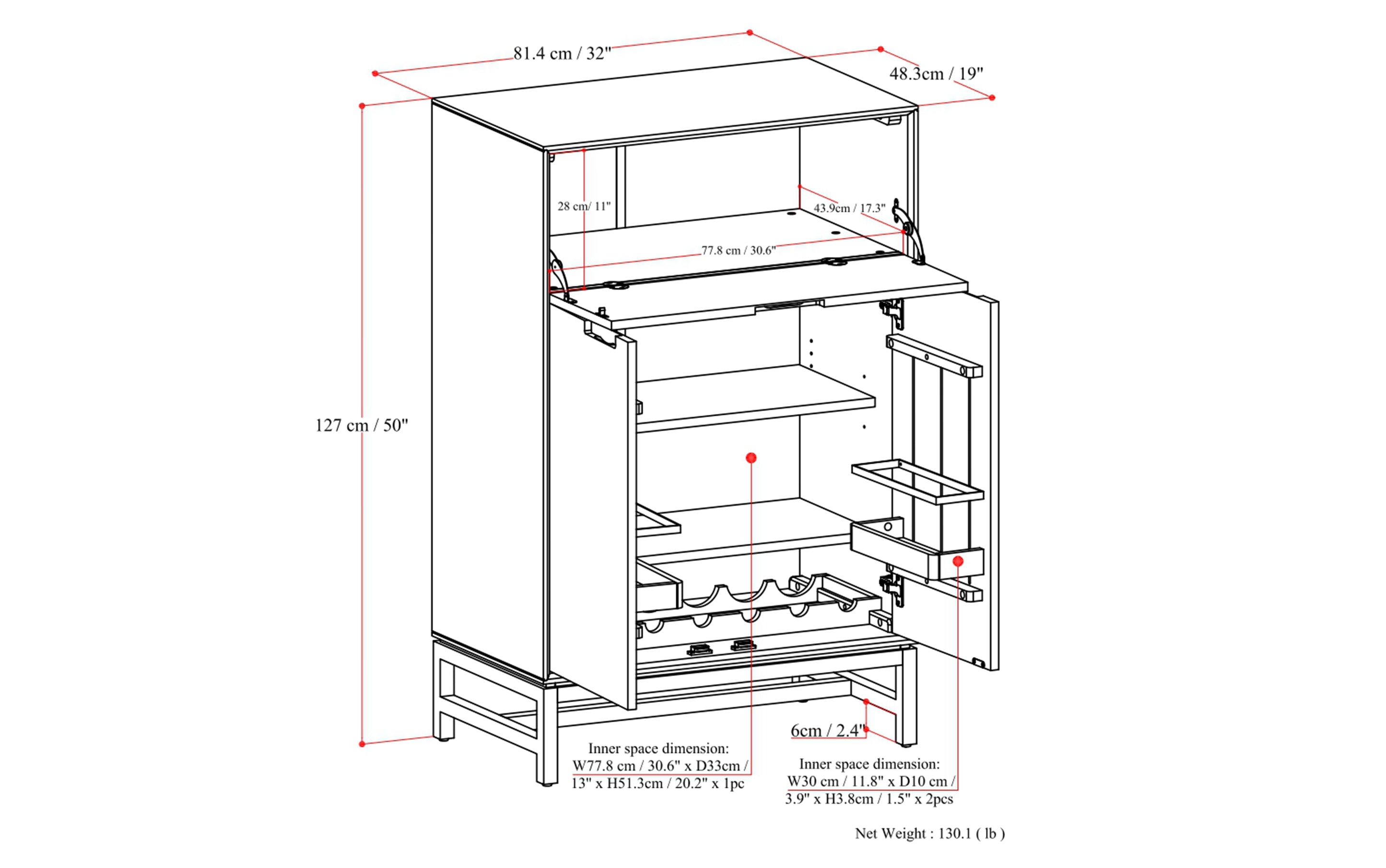 81.4 cm / 32"

48.3cm / 19"

28 cm/ 11"

43.9cm / 17.3"

77.8 cm / 30.6"

127 cm / 50"

6cm / 2.4"

Inner space dimension: W77.8 cm / 30.6" x D33cm / 13" x H51.3cm / 20.2" x 1pc

Inner space dimension: W30 cm / 11.8" x D10 cm / 3.9" x H3.8cm / 1.5" x 2pcs

Net Weight : 130.1 ( lb )