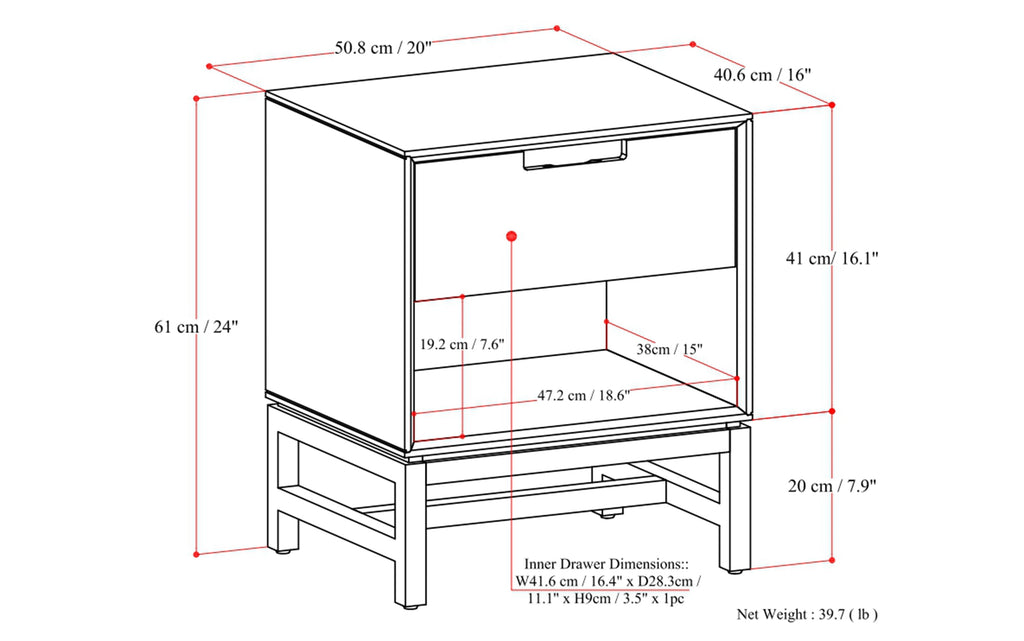 50.8 cm / 20"

40.6 cm / 16"

61 cm / 24"

41 cm/ 16.1"

19.2 cm / 7.6"

38cm / 15"

47.2 cm / 18.6"

20 cm / 7.9"

Inner Drawer Dimensions::
W41.6 cm / 16.4" x D28.3cm /
11.1" x H9cm / 3.5" x 1pc

Net Weight : 39.7 ( lb )