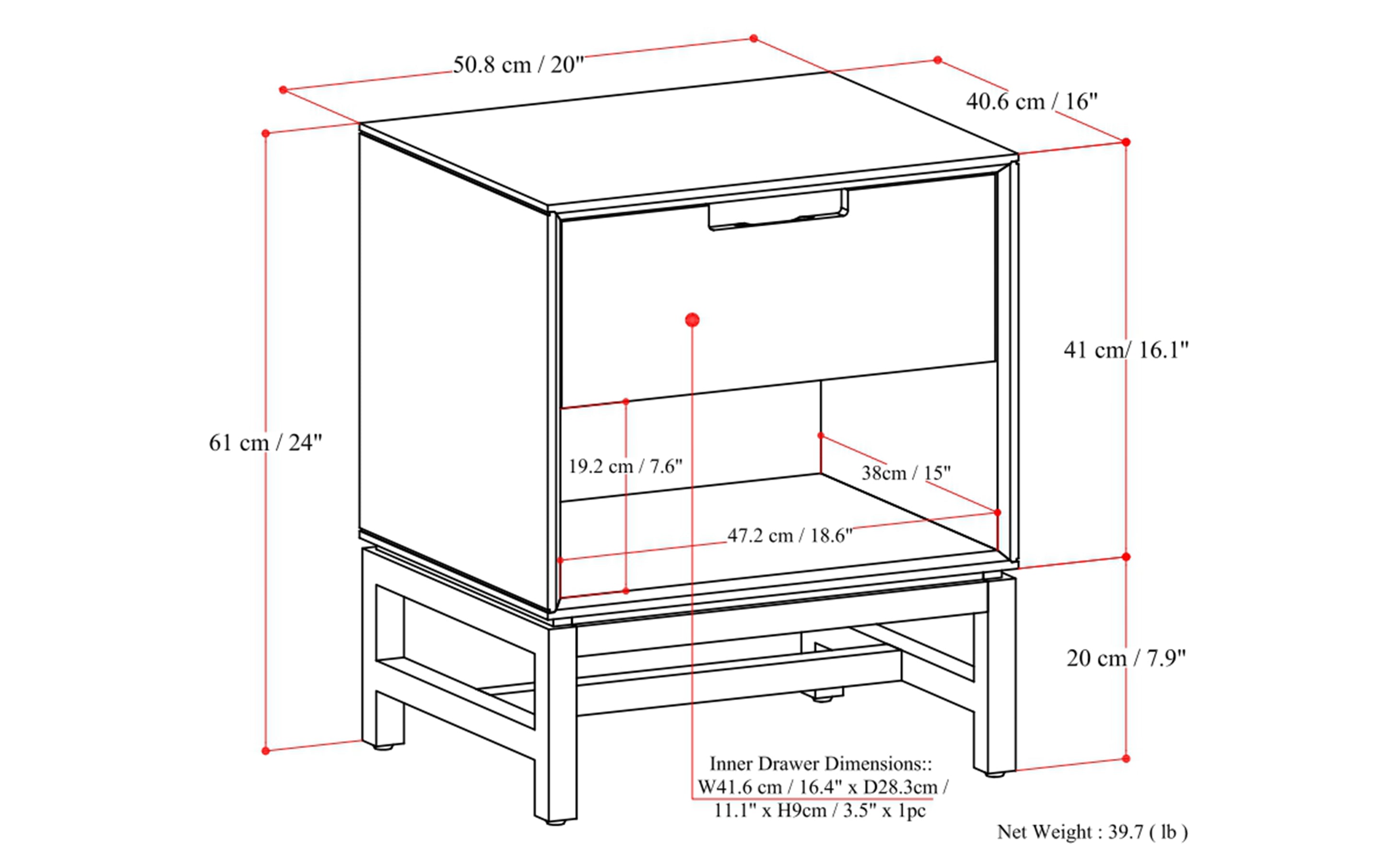 50.8 cm / 20"

40.6 cm / 16"

61 cm / 24"

41 cm/ 16.1"

19.2 cm / 7.6"

38cm / 15"

47.2 cm / 18.6"

20 cm / 7.9"

Inner Drawer Dimensions:: W41.6 cm / 16.4" x D28.3cm / 11.1" x H9cm / 3.5" x 1pc

Net Weight : 39.7 ( lb )