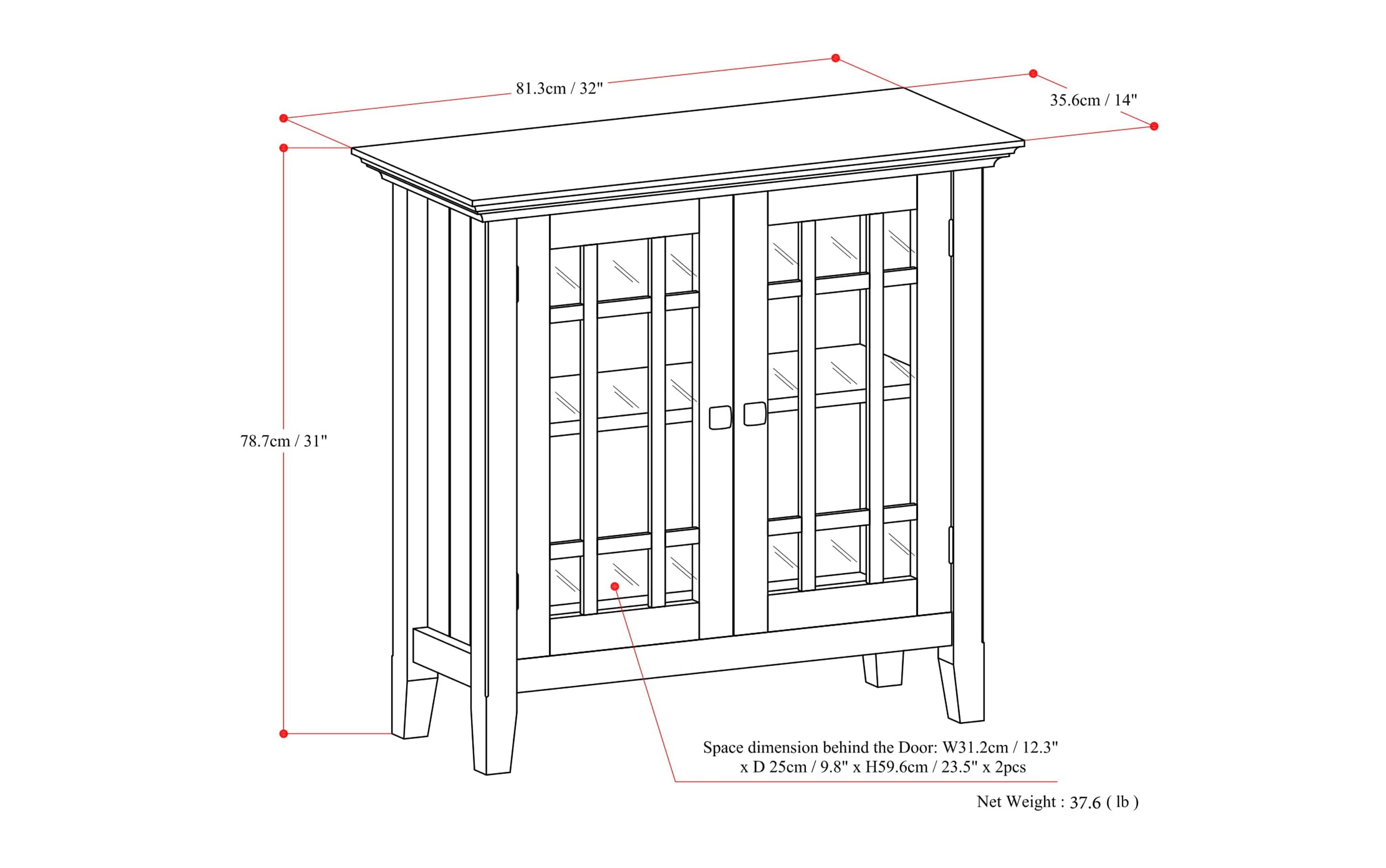 81.3cm / 32"

35.6cm / 14"

78.7cm / 31"

Space dimension behind the Door: W31.2cm / 12.3" x D 25cm / 9.8" x H59.6cm / 23.5" x 2pcs

Net Weight : 37.6 ( lb )