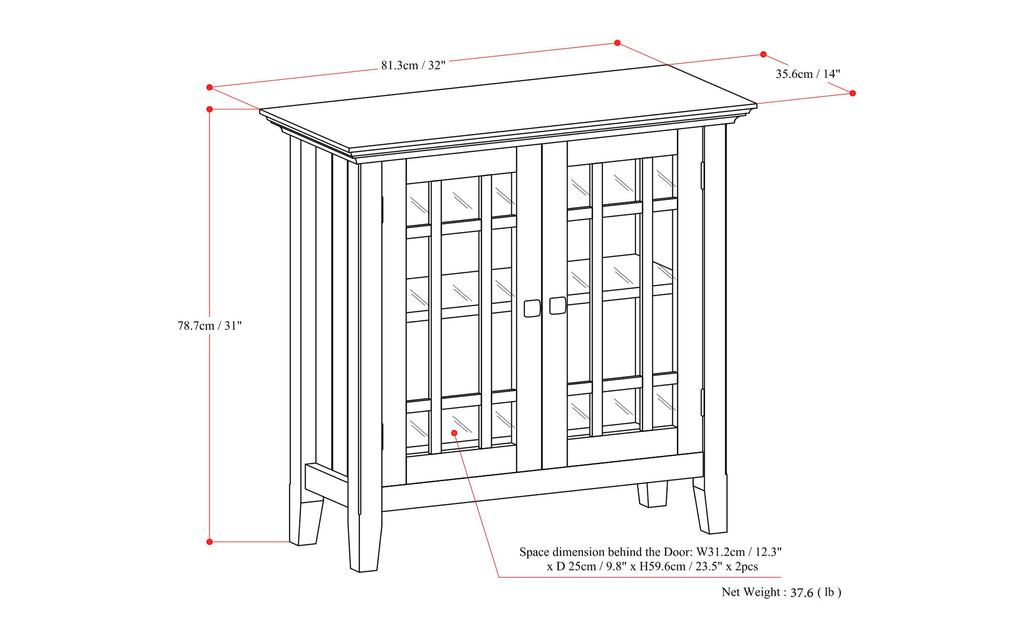 81.3cm / 32"

35.6cm / 14"

78.7cm / 31"

Space dimension behind the Door: W31.2cm / 12.3" x D 25cm / 9.8" x H59.6cm / 23.5" x 2pcs

Net Weight : 37.6 ( lb )