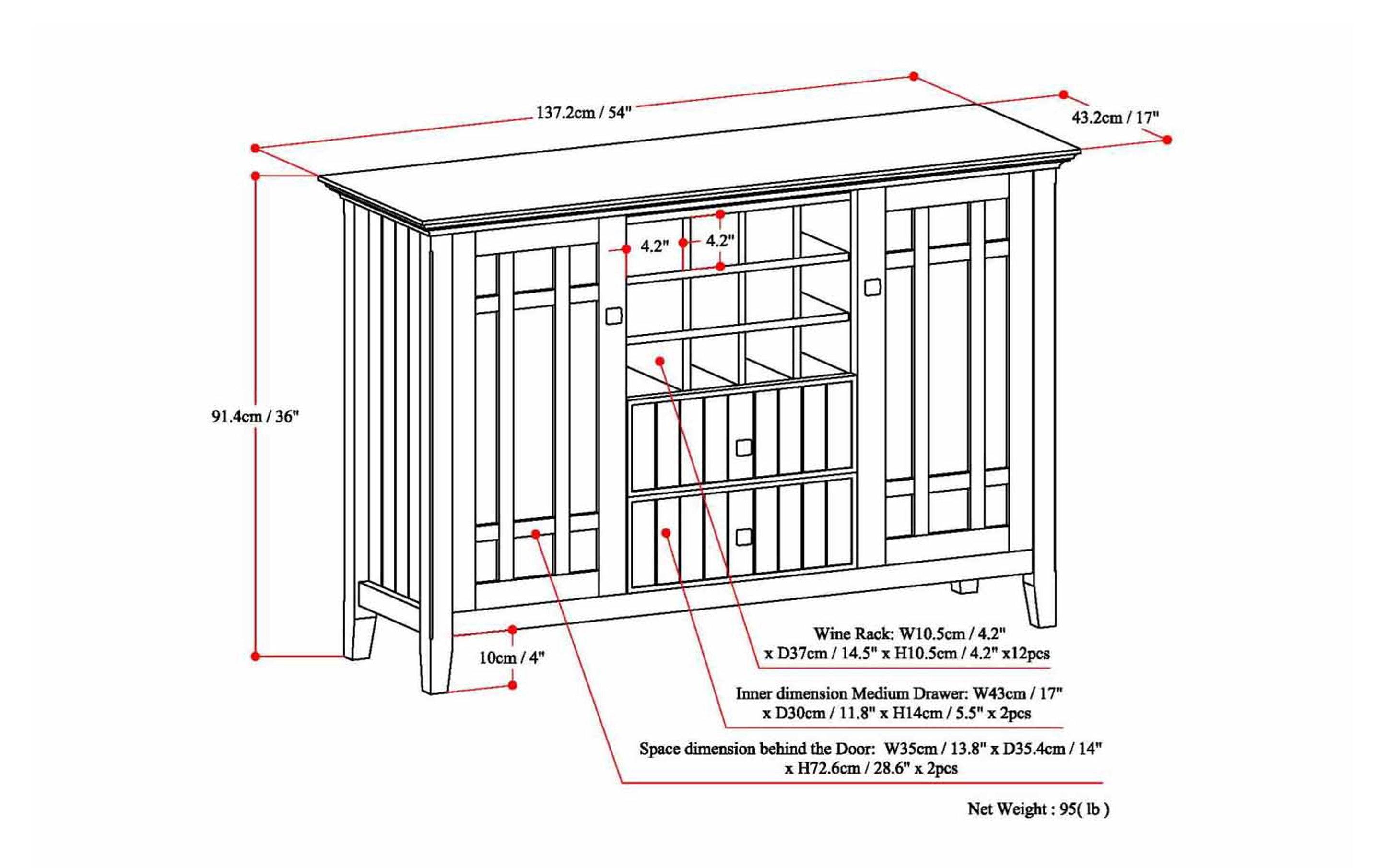 137.2cm / 54"

43.2cm / 17"

4.2"

4.2"

91.4cm / 36"

10cm / 4"

Wine Rack: W10.5cm / 4.2" x D37cm / 14.5" x H10.5cm / 4.2" x12pcs

Inner dimension Medium Drawer: W43cm / 17" x D30cm / 11.8" x H14cm / 5.5" x 2pcs

Space dimension behind the Door: W35cm / 13.8" x D35.4cm / 14" x H72.6cm / 28.6" x 2pcs

Net Weight : 95( lb )