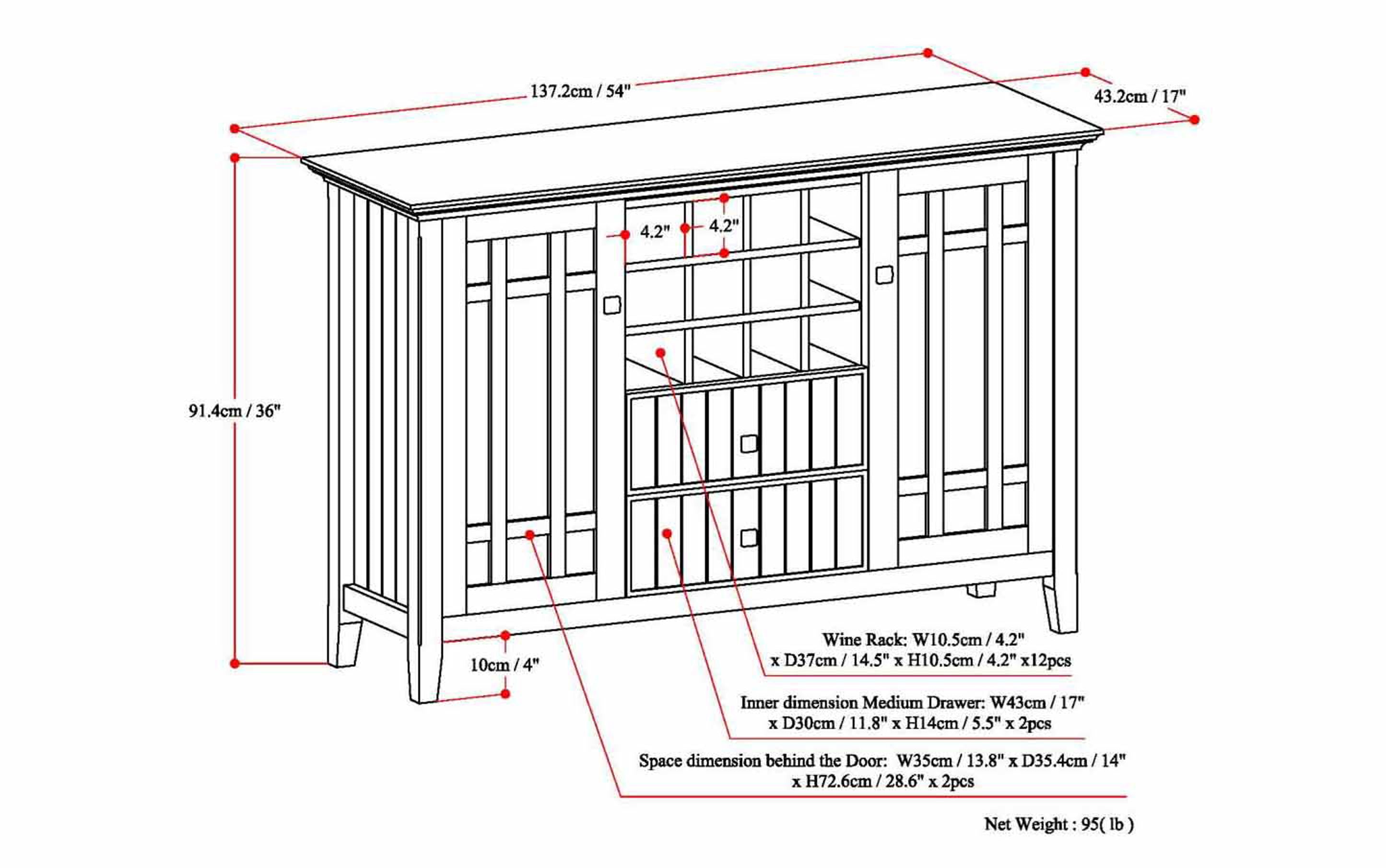 137.2cm / 54"

43.2cm / 17"

4.2"

4.2"

91.4cm / 36"

10cm / 4"

Wine Rack: W10.5cm / 4.2" x D37cm / 14.5" x H10.5cm / 4.2" x12pcs

Inner dimension Medium Drawer: W43cm / 17" x D30cm / 11.8" x H14cm / 5.5" x 2pcs

Space dimension behind the Door: W35cm / 13.8" x D35.4cm / 14" x H72.6cm / 28.6" x 2pcs

Net Weight : 95( lb )