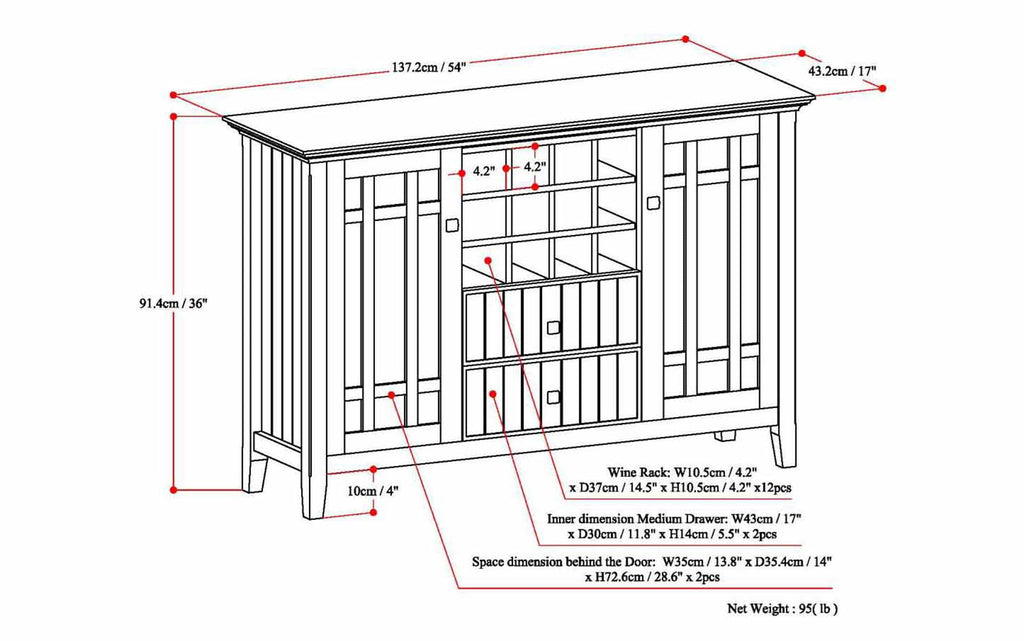 137.2cm / 54"

43.2cm / 17"

4.2"

4.2"

91.4cm / 36"

10cm / 4"

Wine Rack: W10.5cm / 4.2" x D37cm / 14.5" x H10.5cm / 4.2" x12pcs

Inner dimension Medium Drawer: W43cm / 17" x D30cm / 11.8" x H14cm / 5.5" x 2pcs

Space dimension behind the Door: W35cm / 13.8" x D35.4cm / 14" x H72.6cm / 28.6" x 2pcs

Net Weight : 95( lb )