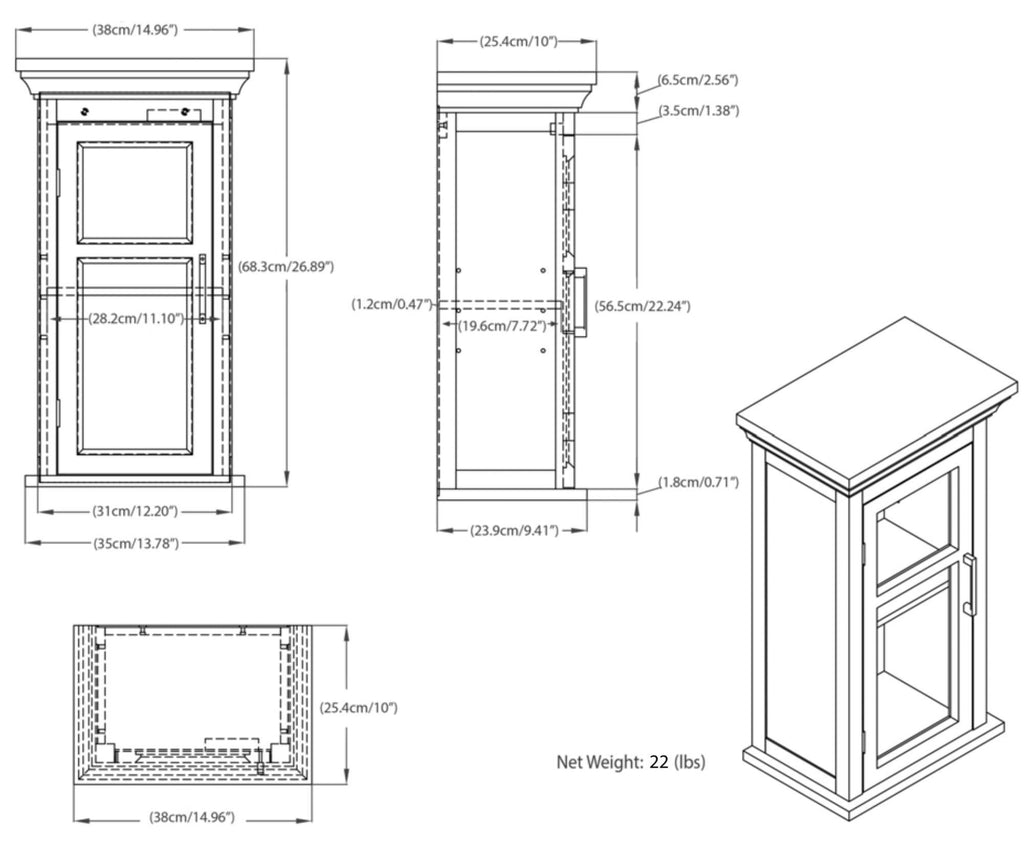 (38cm/14.96")

(68.3cm/26.89")

(28.2cm/11.10")

(31cm/12.20")

(35cm/13.78")

(25.4cm/10")

(6.5cm/2.56")

(3.5cm/1.38")

(1.2cm/0.47")

(19.6cm/7.72")

(56.5cm/22.24")

(1.8cm/0.71")

(23.9cm/9.41")

(25.4cm/10")

(38cm/14.96")

Net Weight: 22 (lbs)