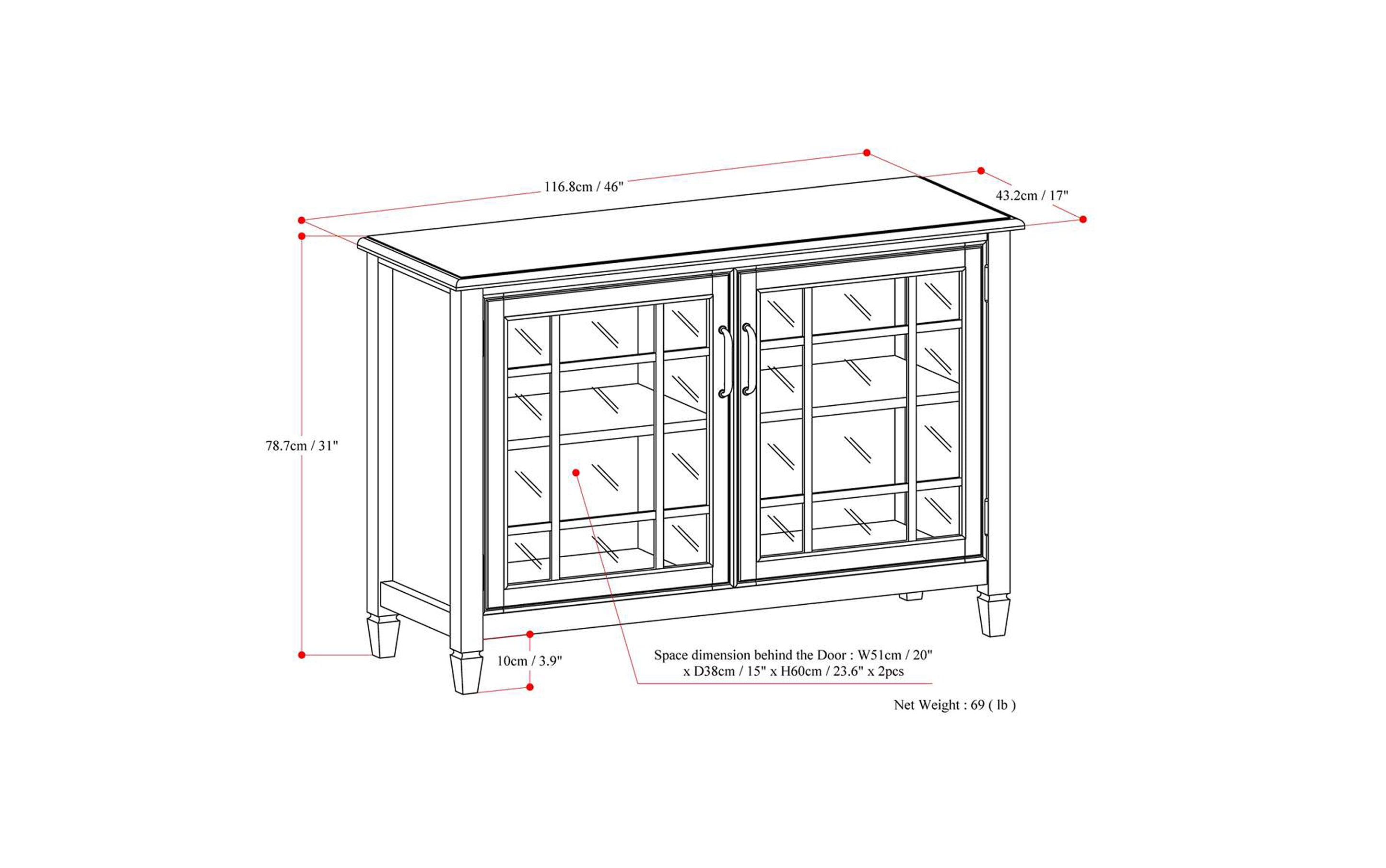 116.8cm / 46"

43.2cm / 17"

78.7cm / 31"

10cm / 3.9"

Space dimension behind the Door : W51cm / 20" x D38cm / 15" x H60cm / 23.6" x 2pcs

Net Weight : 69 ( lb )