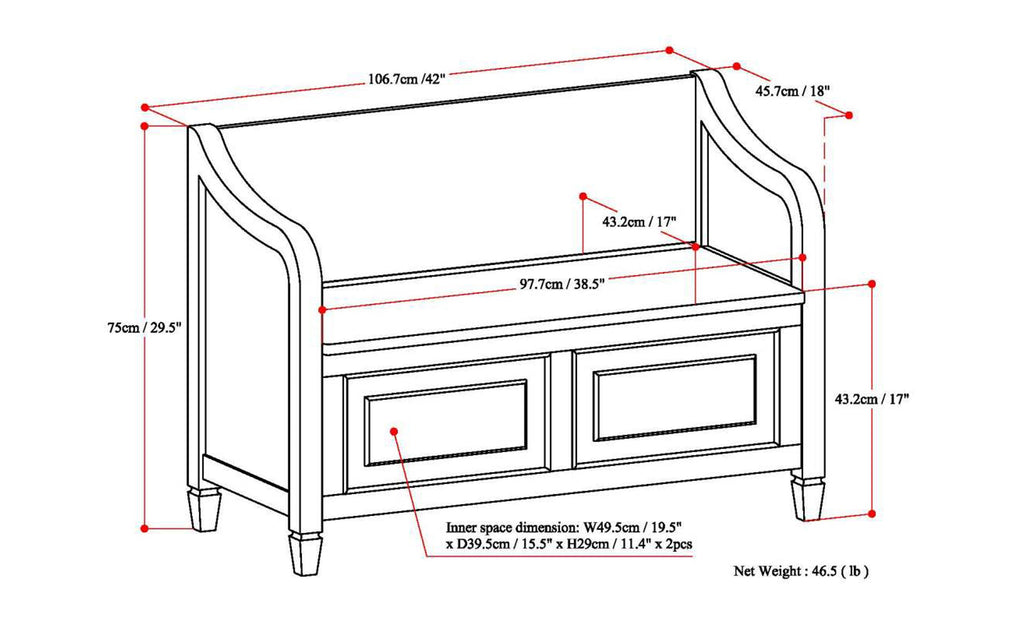 106.7cm /42"

45.7cm / 18"

43.2cm / 17"

97.7cm / 38.5"

75cm / 29.5"

43.2cm / 17"

Inner space dimension: W49.5cm / 19.5" x D39.5cm / 15.5" x H29cm / 11.4" x 2pcs

Net Weight : 46.5 ( lb )