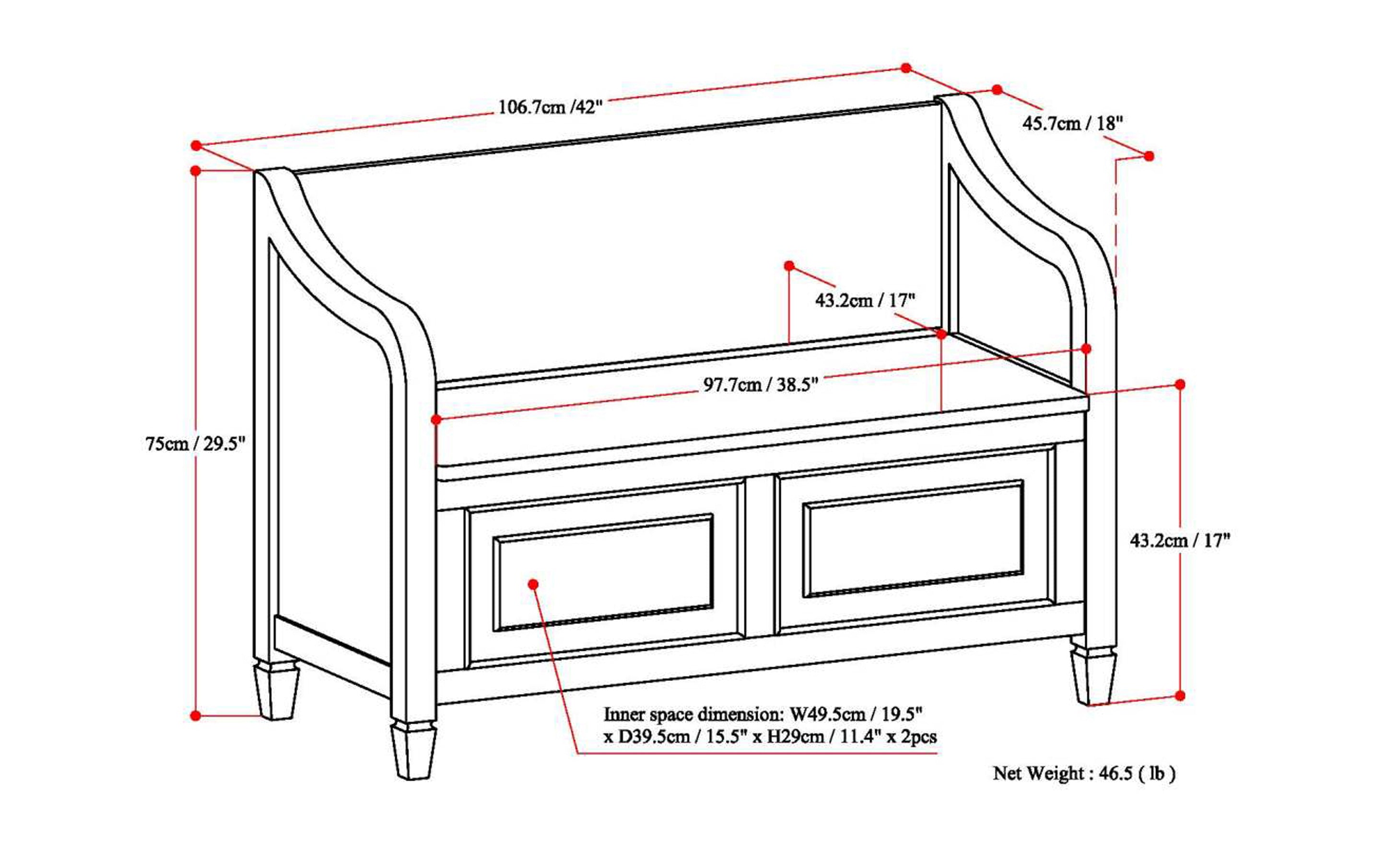 106.7cm /42"

45.7cm / 18"

43.2cm / 17"

97.7cm / 38.5"

75cm / 29.5"

43.2cm / 17"

Inner space dimension: W49.5cm / 19.5" x D39.5cm / 15.5" x H29cm / 11.4" x 2pcs

Net Weight : 46.5 ( lb )