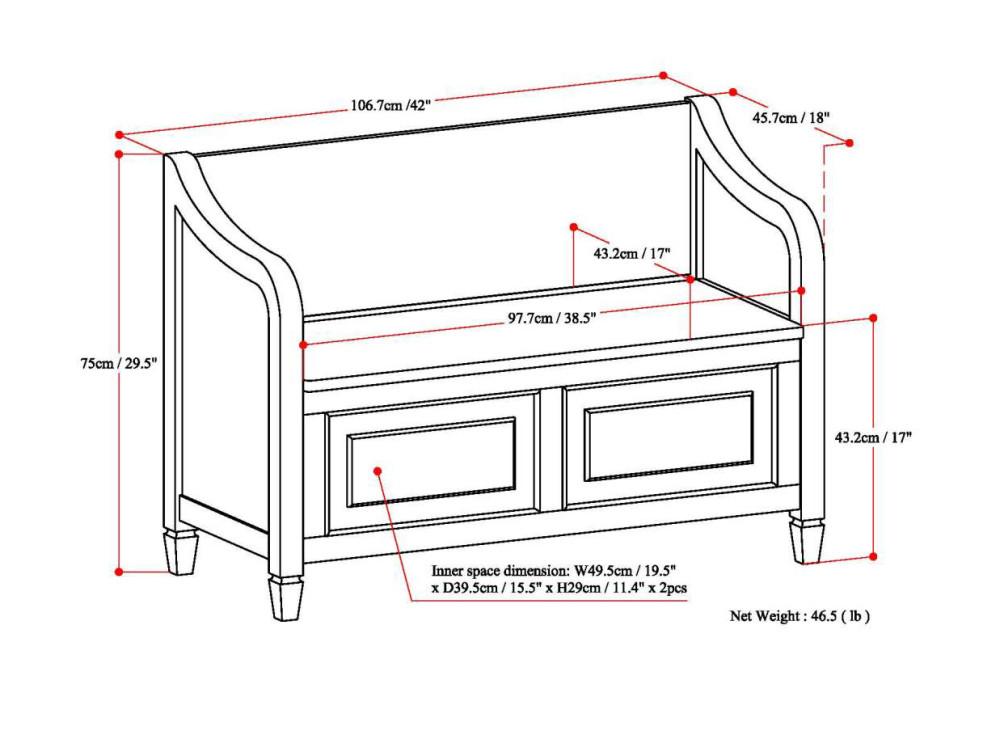 106.7cm /42"

45.7cm / 18"

43.2cm / 17"

97.7cm / 38.5"

75cm / 29.5"

43.2cm / 17"

Inner space dimension: W49.5cm / 19.5" x D39.5cm / 15.5" x H29cm / 11.4" x 2pcs

Net Weight : 46.5 ( lb )