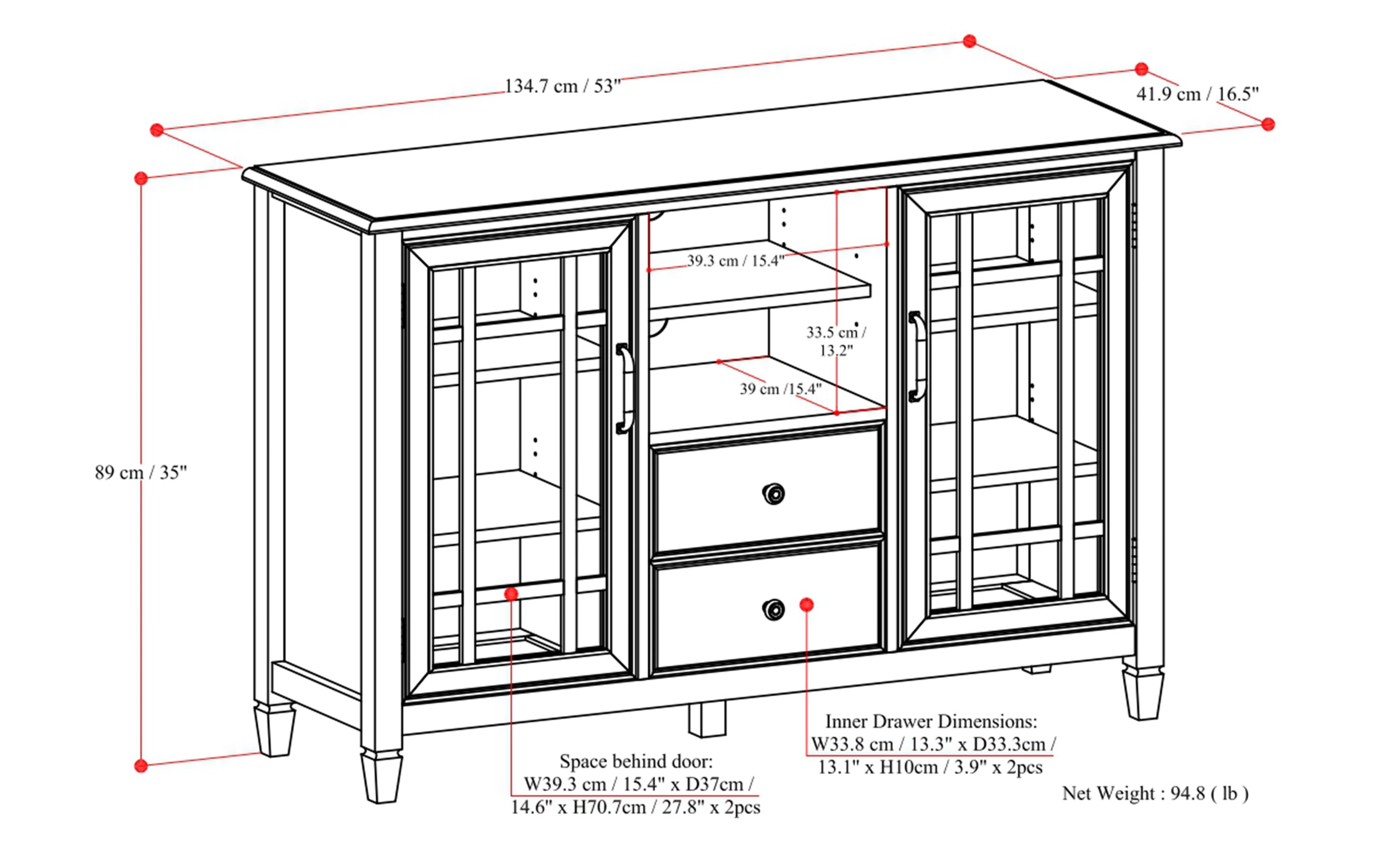 134.7 cm / 53"

41.9 cm / 16.5"

89 cm / 35"

39.3 cm / 15.4"

33.5 cm / 13.2"

39 cm /15.4"

Inner Drawer Dimensions:
W33.8 cm / 13.3" x D33.3cm / 13.1" x H10cm / 3.9" x 2pcs

Space behind door:
W39.3 cm / 15.4" x D37cm / 14.6" x H70.7cm / 27.8" x 2pcs

Net Weight : 94.8 ( lb )