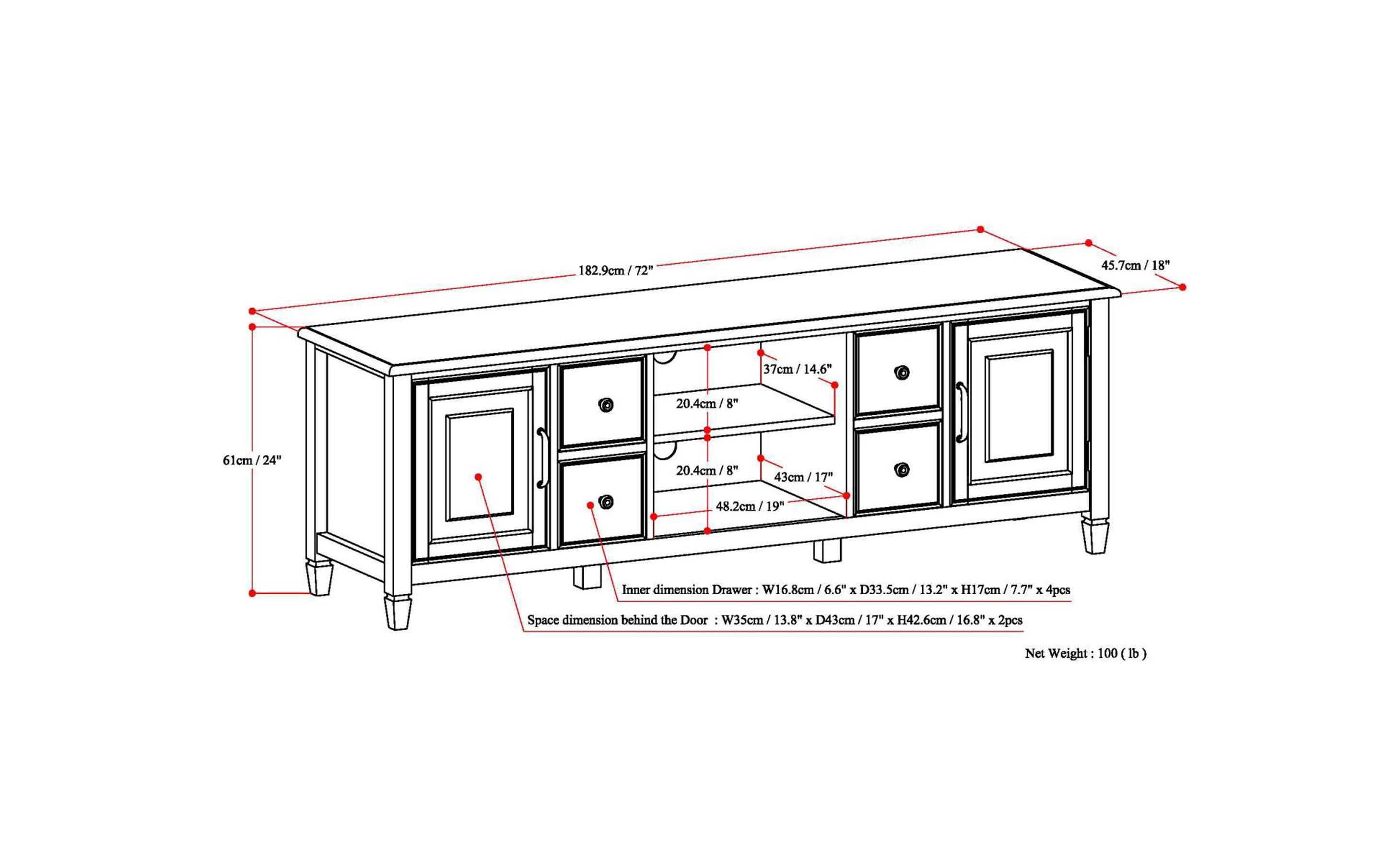 182.9cm / 72"

45.7cm / 18"

61cm / 24"

37cm / 14.6"

20.4cm / 8"

20.4cm / 8"

43cm / 17"

48.2cm / 19"

Inner dimension Drawer : W16.8cm / 6.6" x D33.5cm / 13.2" x H17cm / 7.7" x 4pcs

Space dimension behind the Door : W35cm / 13.8" x D43cm / 17" x H42.6cm / 16.8" x 2pcs

Net Weight : 100 ( lb )