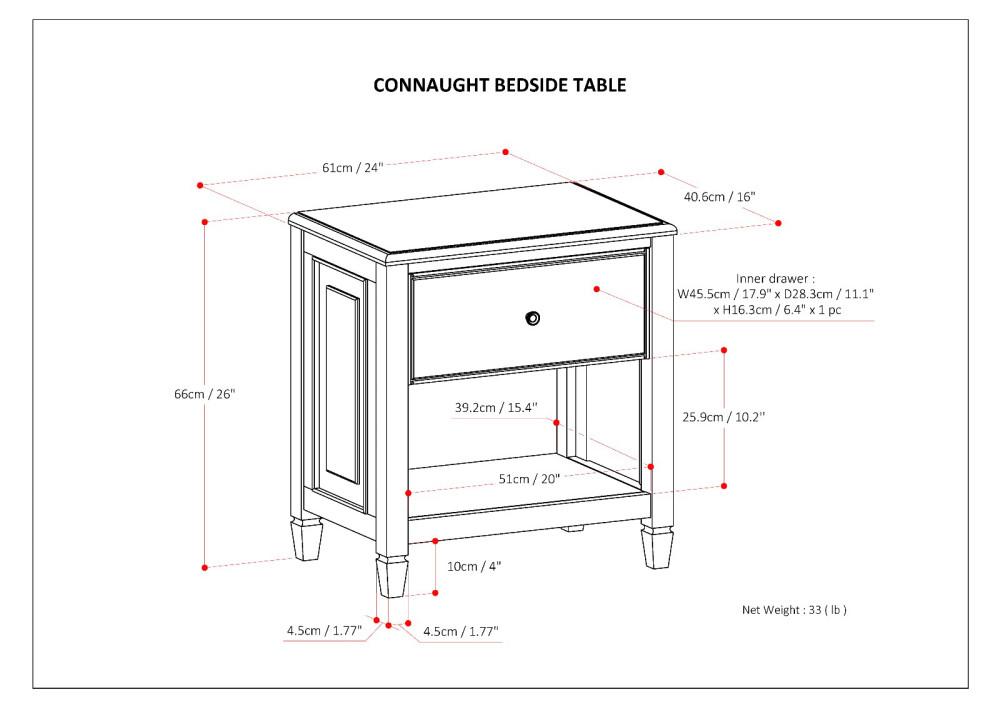 CONNAUGHT BEDSIDE TABLE

61cm / 24"

40.6cm / 16"

Inner drawer : W45.5cm / 17.9" x D28.3cm / 11.1" x H16.3cm / 6.4" x 1 pc

66cm / 26"

39.2cm / 15.4"

25.9cm / 10.2"

51cm / 20"

10cm / 4"

4.5cm / 1.77"

4.5cm / 1.77"

Net Weight : 33 ( lb )