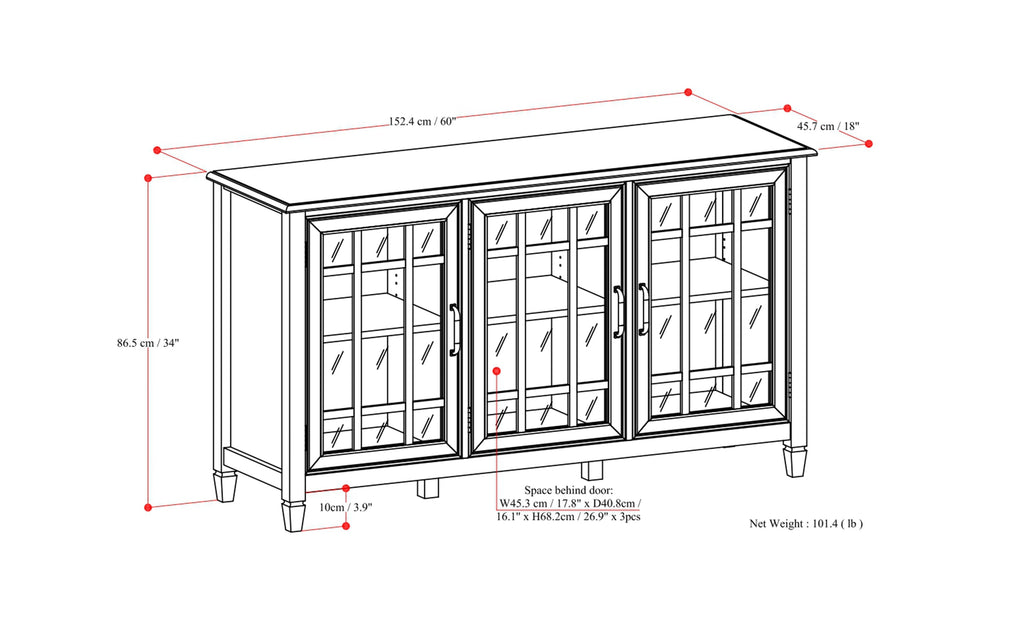 152.4 cm / 60"

45.7 cm / 18"

86.5 cm / 34"

10cm / 3.9"

Space behind door:
W45.3 cm / 17.8" x D40.8cm / 16.1" x H68.2cm / 26.9" x 3pcs

Net Weight : 101.4 ( lb )