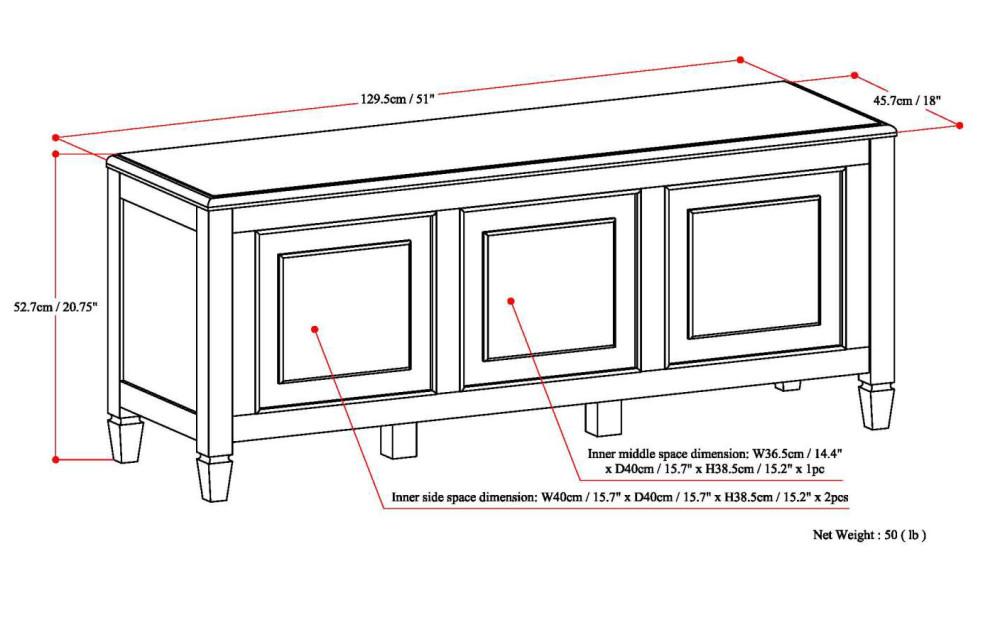 129.5cm / 51"

45.7cm / 18"

52.7cm / 20.75"

Inner middle space dimension: W36.5cm / 14.4" x D40cm / 15.7" x H38.5cm / 15.2" x 1pc

Inner side space dimension: W40cm / 15.7" x D40cm / 15.7" x H38.5cm / 15.2" x 2pcs

Net Weight : 50 ( lb )