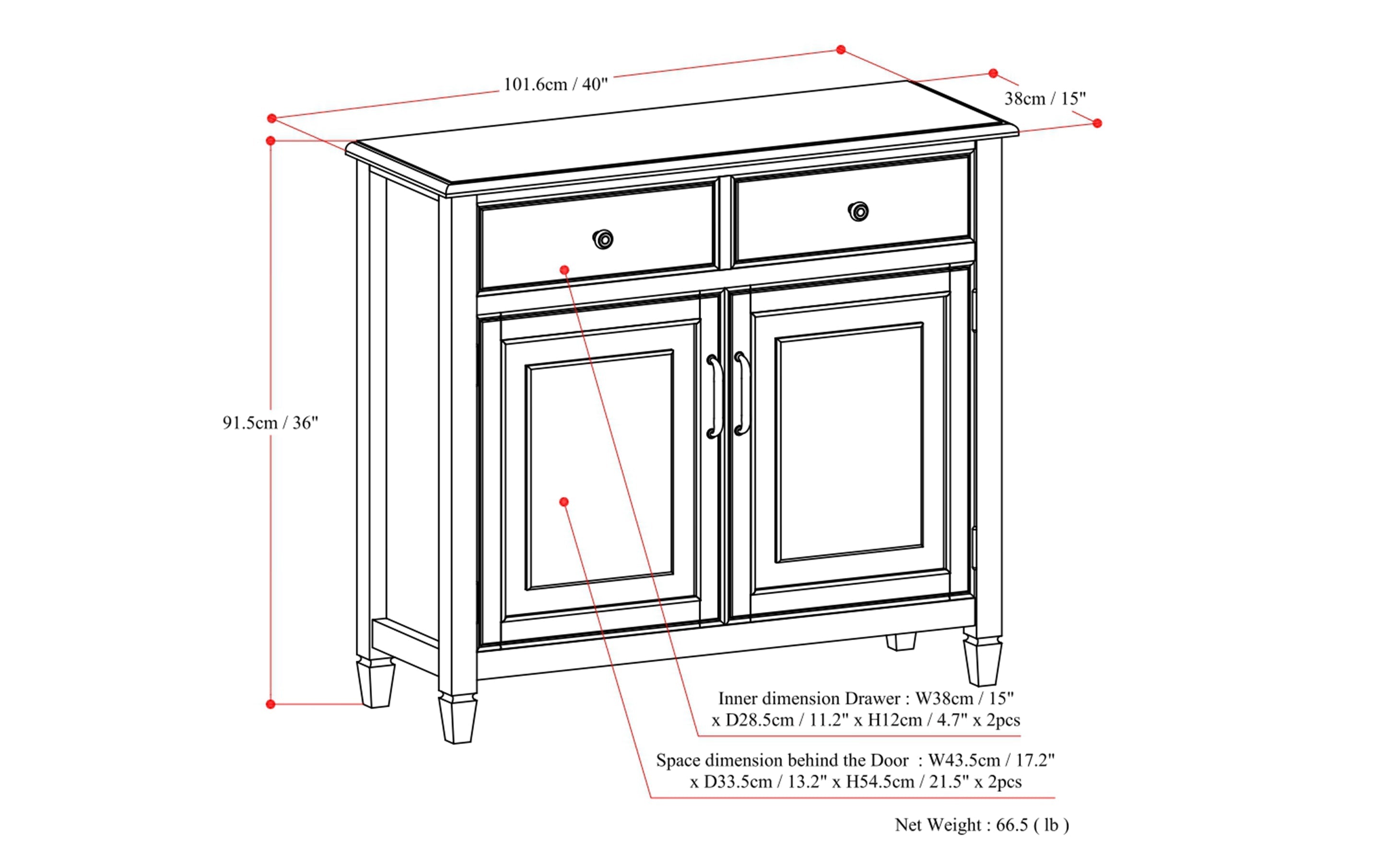 101.6cm / 40"

38cm / 15"

91.5cm / 36"

Inner dimension Drawer : W38cm / 15" x D28.5cm / 11.2" x H12cm / 4.7" x 2pcs

Space dimension behind the Door : W43.5cm / 17.2" x D33.5cm / 13.2" x H54.5cm / 21.5" x 2pcs

Net Weight : 66.5 ( lb )