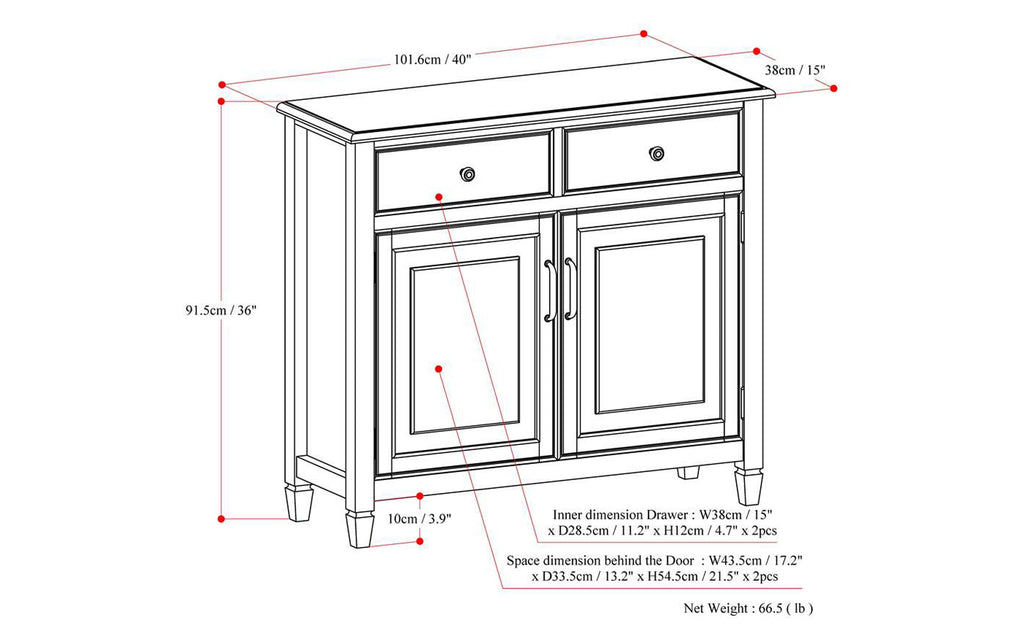 101.6cm / 40"

38cm / 15"

91.5cm / 36"

10cm / 3.9"

Inner dimension Drawer : W38cm / 15" x D28.5cm / 11.2" x H12cm / 4.7" x 2pcs

Space dimension behind the Door : W43.5cm / 17.2" x D33.5cm / 13.2" x H54.5cm / 21.5" x 2pcs

Net Weight : 66.5 ( lb )