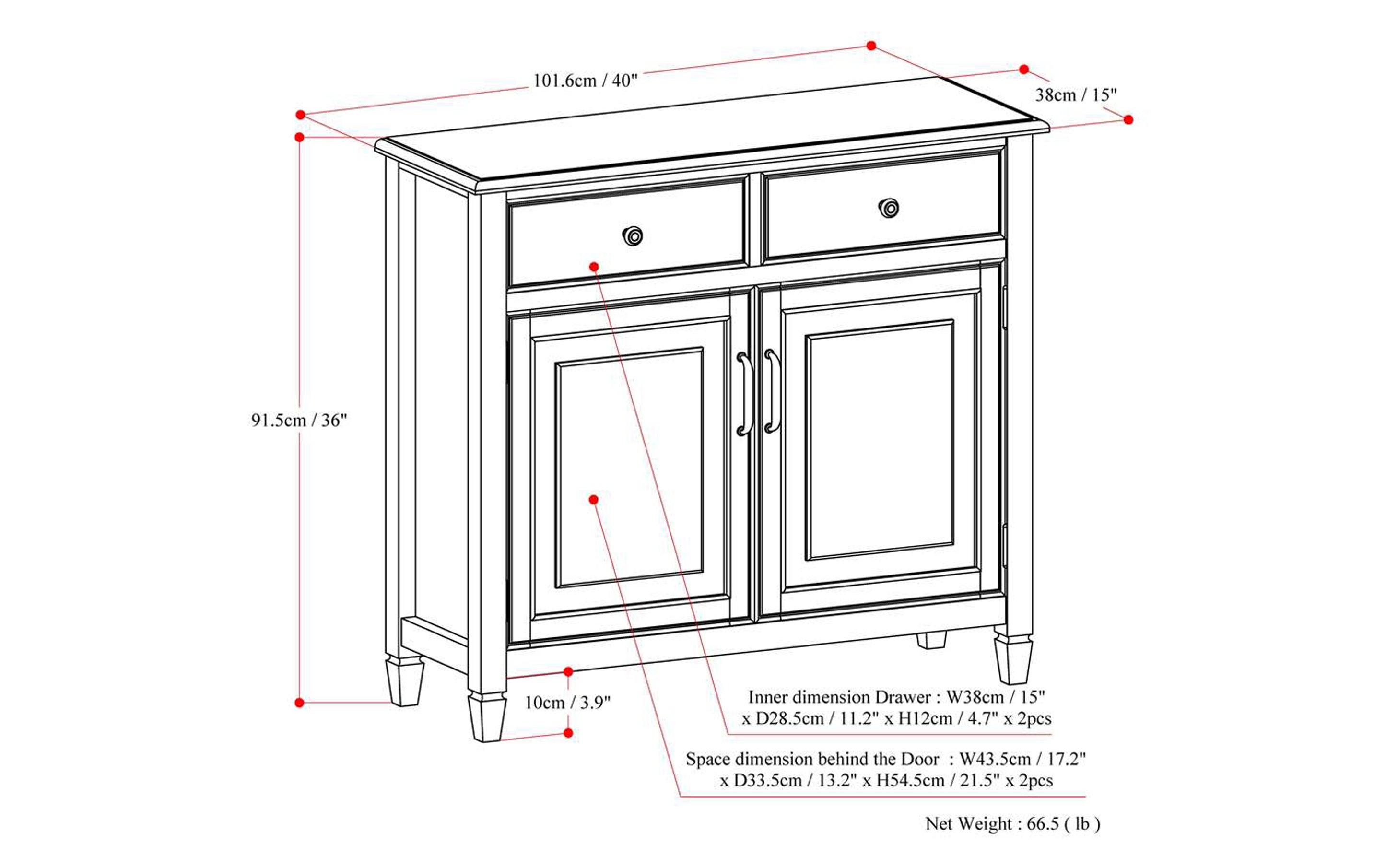 101.6cm / 40"

38cm / 15"

91.5cm / 36"

10cm / 3.9"

Inner dimension Drawer : W38cm / 15" x D28.5cm / 11.2" x H12cm / 4.7" x 2pcs

Space dimension behind the Door : W43.5cm / 17.2" x D33.5cm / 13.2" x H54.5cm / 21.5" x 2pcs

Net Weight : 66.5 ( lb )