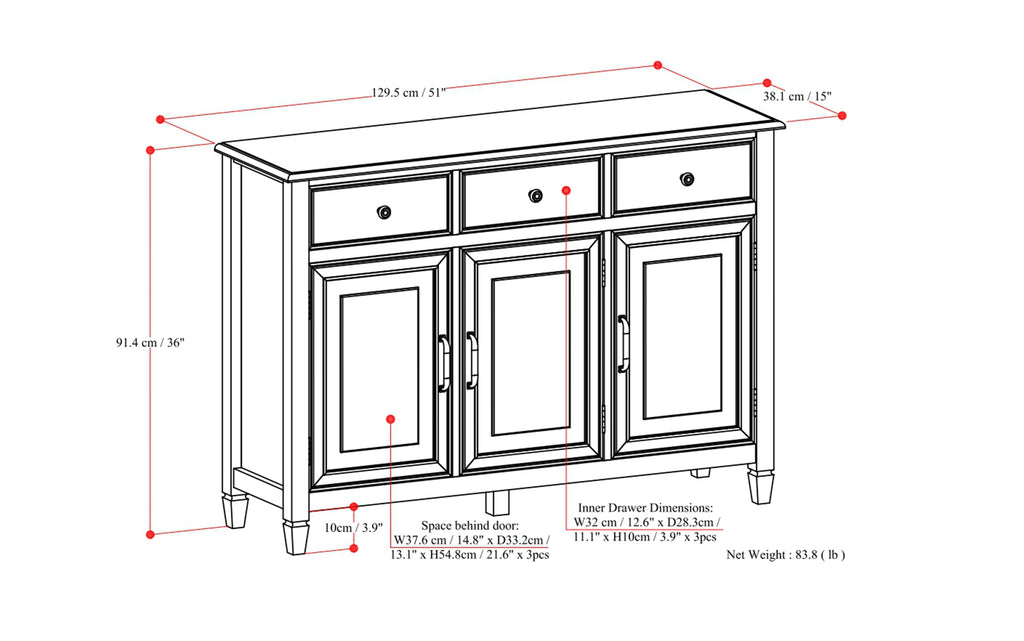 129.5 cm / 51"

38.1 cm / 15"

91.4 cm / 36"

10cm / 3.9"

Space behind door:
W37.6 cm / 14.8" x D33.2cm / 13.1" x H54.8cm / 21.6" x 3pcs

Inner Drawer Dimensions:
W32 cm / 12.6" x D28.3cm / 11.1" x H10cm / 3.9" x 3pcs

Net Weight : 83.8 ( lb )