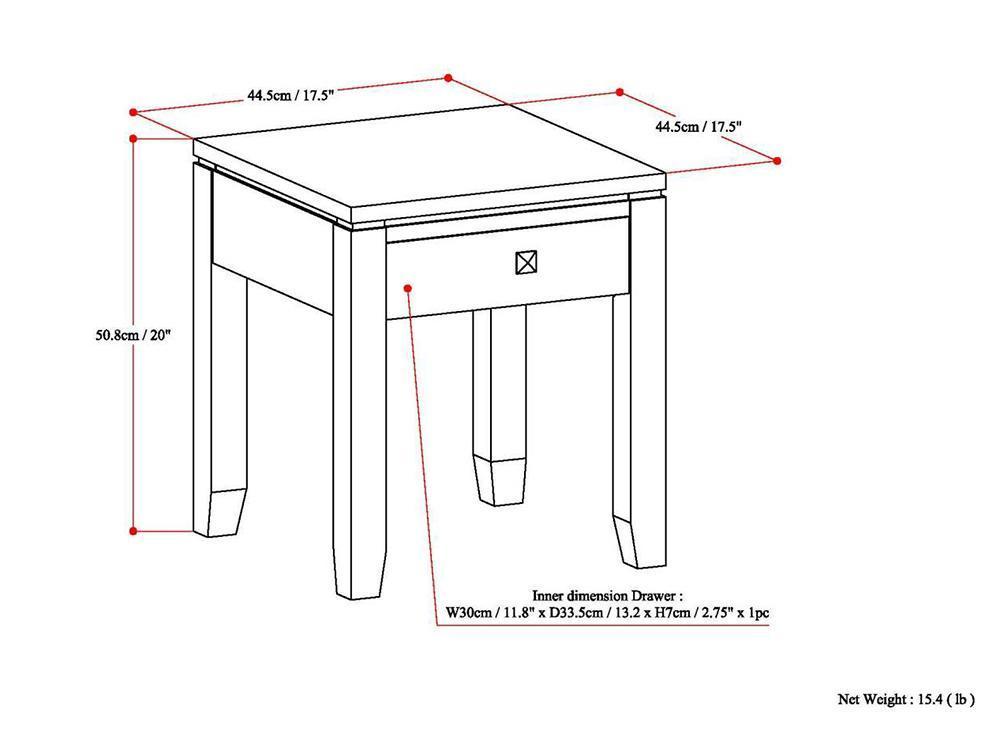 44.5cm / 17.5"

44.5cm / 17.5"

50.8cm / 20"

Inner dimension Drawer :
W30cm / 11.8" x D33.5cm / 13.2 x H7cm / 2.75" x 1pc

Net Weight : 15.4 ( lb )