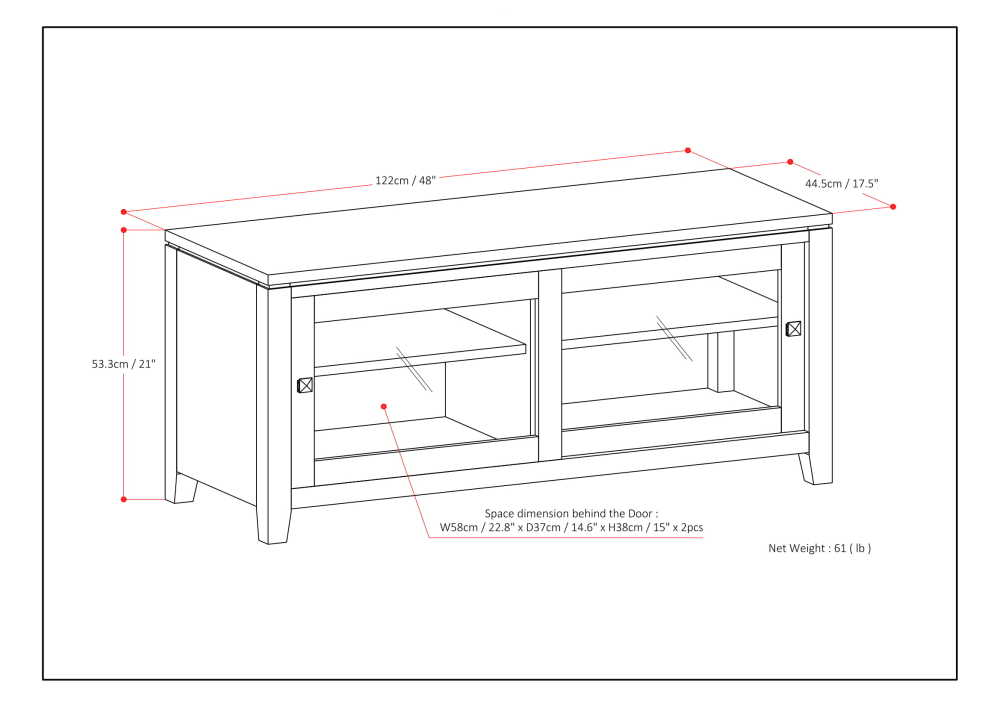 122cm / 48"

44.5cm / 17.5"

53.3cm / 21"

Space dimension behind the Door :
W58cm / 22.8" x D37cm / 14.6" x H38cm / 15" x 2pcs

Net Weight : 61 ( lb )