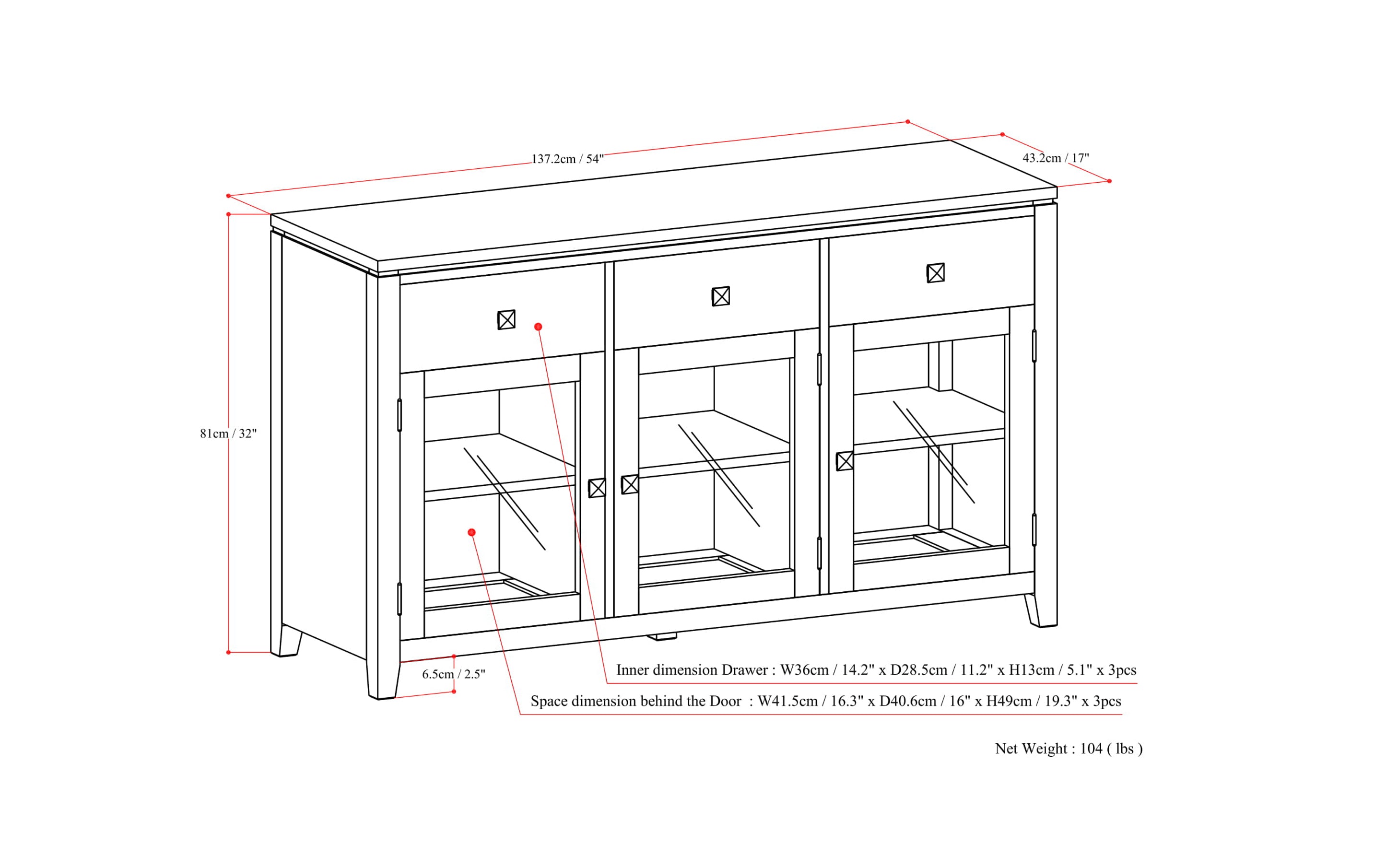 137.2cm / 54"

43.2cm / 17"

81cm / 32"

6.5cm / 2.5"

Inner dimension Drawer : W36cm / 14.2" x D28.5cm / 11.2" x H13cm / 5.1" x 3pcs

Space dimension behind the Door : W41.5cm / 16.3" x D40.6cm / 16" x H49cm / 19.3" x 3pcs

Net Weight : 104 ( lbs )