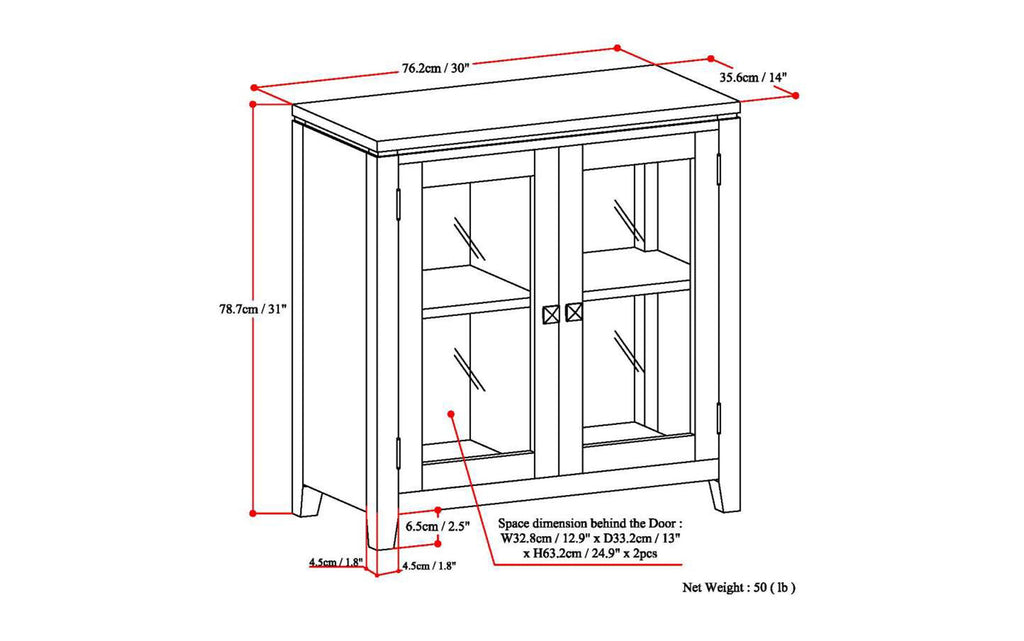 76.2cm / 30"

35.6cm / 14"

78.7cm / 31"

6.5cm / 2.5"

4.5cm / 1.8"

4.5cm / 1.8"

Space dimension behind the Door : W32.8cm / 12.9" x D33.2cm / 13" x H63.2cm / 24.9" x 2pcs

Net Weight : 50 ( lb )