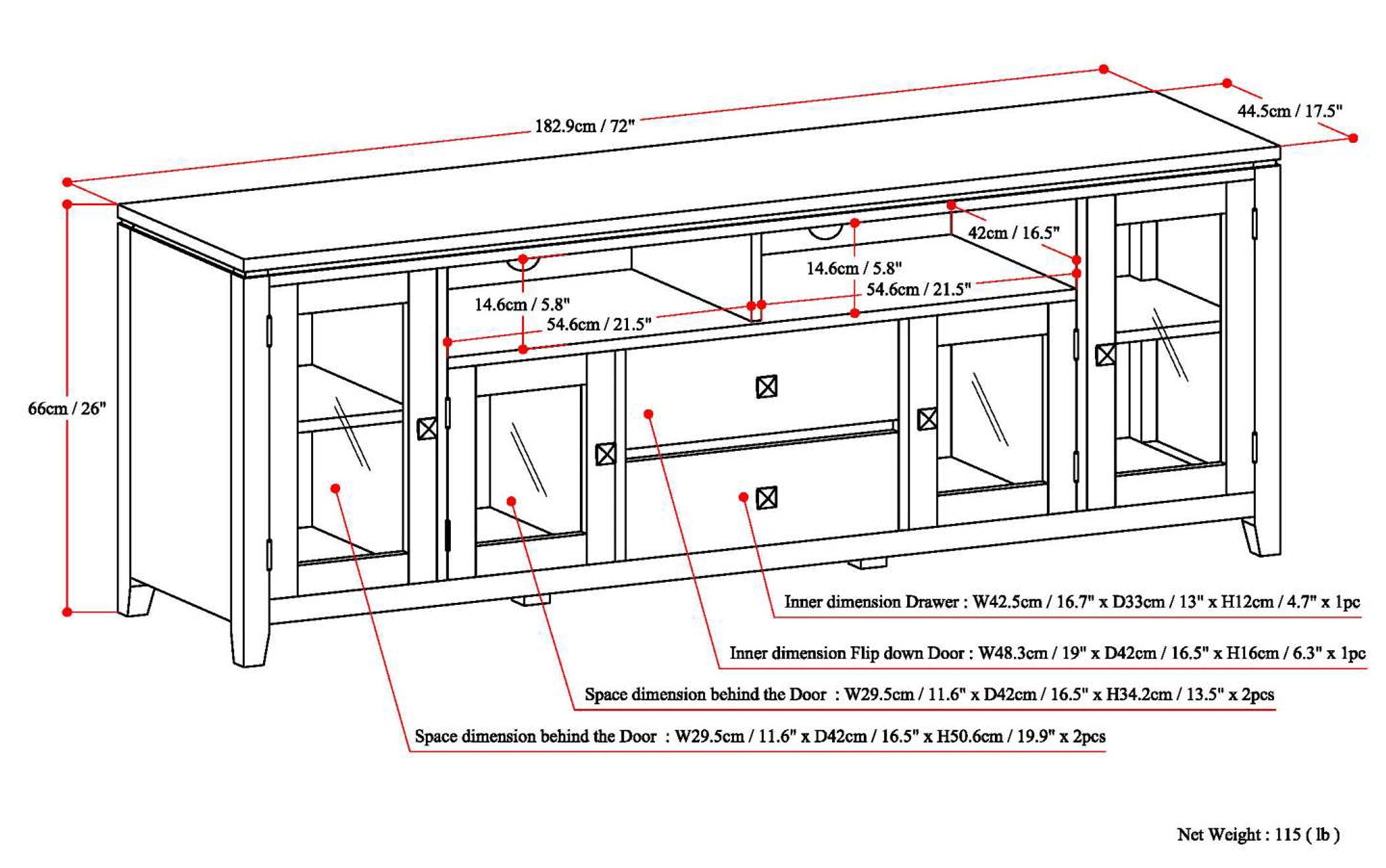 182.9cm / 72"

44.5cm / 17.5"

42cm / 16.5"

14.6cm / 5.8"

54.6cm / 21.5"

14.6cm / 5.8"

54.6cm / 21.5"

66cm / 26"

Inner dimension Drawer : W42.5cm / 16.7" x D33cm / 13" x H12cm / 4.7" x 1pc

Inner dimension Flip down Door : W48.3cm / 19" x D42cm / 16.5" x H16cm / 6.3" x 1pc

Space dimension behind the Door : W29.5cm / 11.6" x D42cm / 16.5" x H34.2cm / 13.5" x 2pcs

Space dimension behind the Door : W29.5cm / 11.6" x D42cm / 16.5" x H50.6cm / 19.9" x 2pcs

Net Weight : 115 ( lb )