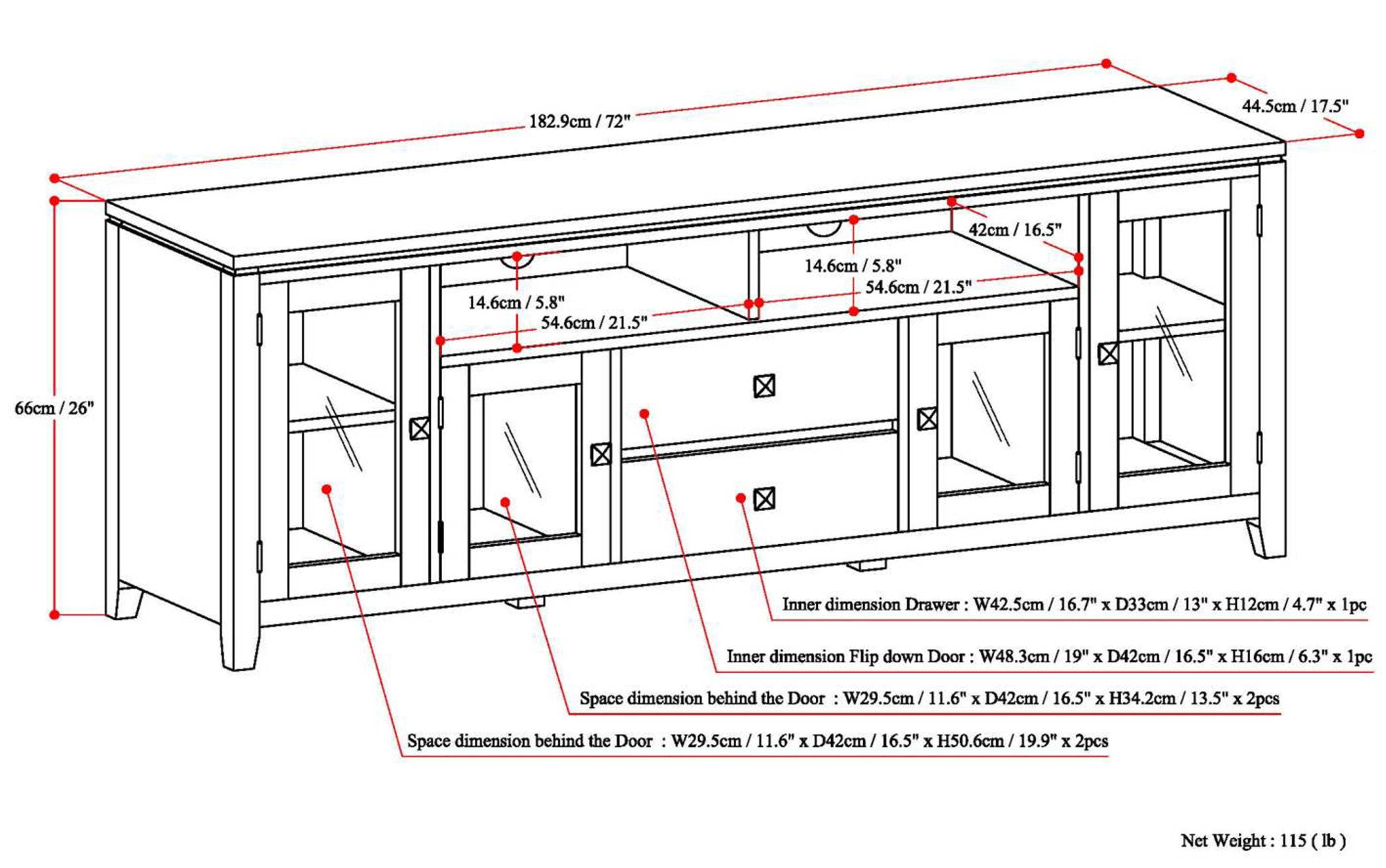 182.9cm / 72"

44.5cm / 17.5"

42cm / 16.5"

14.6cm / 5.8"

54.6cm / 21.5"

14.6cm / 5.8"

54.6cm / 21.5"

66cm / 26"

Inner dimension Drawer : W42.5cm / 16.7" x D33cm / 13" x H12cm / 4.7" x 1pc

Inner dimension Flip down Door : W48.3cm / 19" x D42cm / 16.5" x H16cm / 6.3" x 1pc

Space dimension behind the Door : W29.5cm / 11.6" x D42cm / 16.5" x H34.2cm / 13.5" x 2pcs

Space dimension behind the Door : W29.5cm / 11.6" x D42cm / 16.5" x H50.6cm / 19.9" x 2pcs

Net Weight : 115 ( lb )