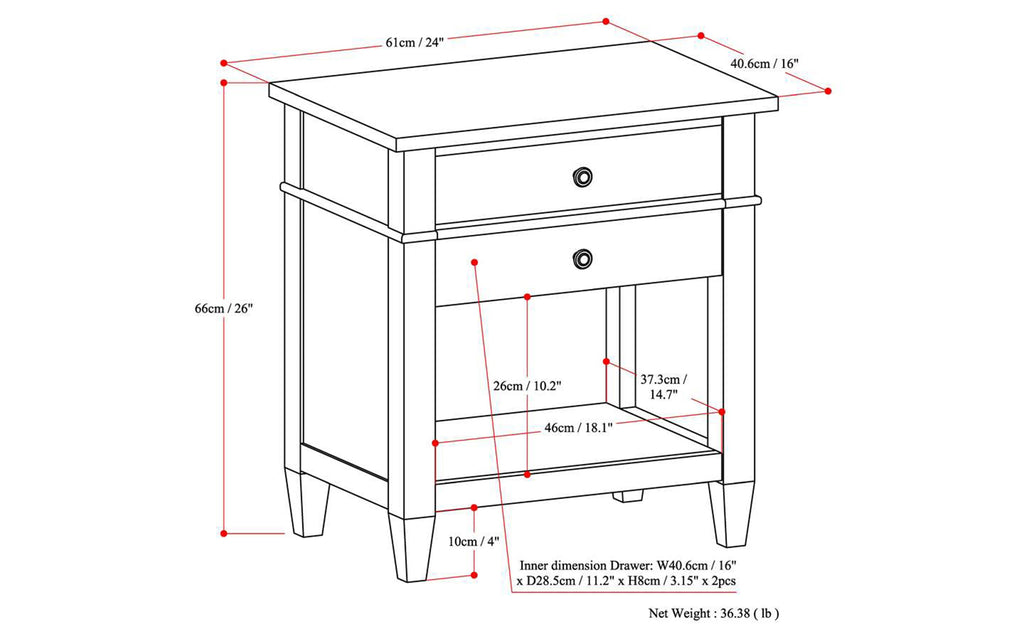 61cm / 24"

40.6cm / 16"

66cm / 26"

26cm / 10.2"

37.3cm / 14.7"

46cm / 18.1"

10cm / 4"

Inner dimension Drawer: W40.6cm / 16" x D28.5cm / 11.2" x H8cm / 3.15" x 2pcs

Net Weight : 36.38 ( lb )