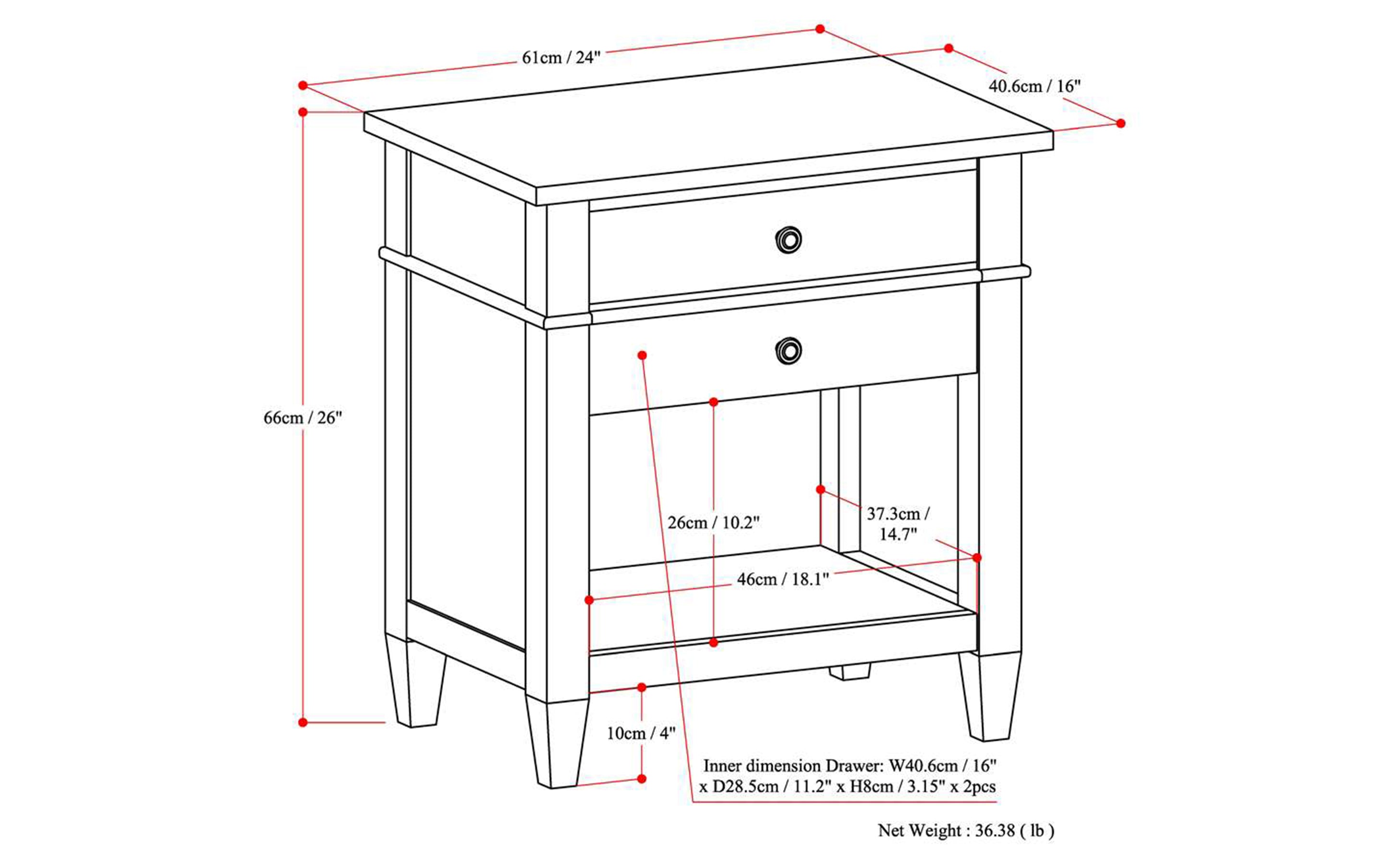 61cm / 24"

40.6cm / 16"

66cm / 26"

26cm / 10.2"

37.3cm / 14.7"

46cm / 18.1"

10cm / 4"

Inner dimension Drawer: W40.6cm / 16" x D28.5cm / 11.2" x H8cm / 3.15" x 2pcs

Net Weight : 36.38 ( lb )