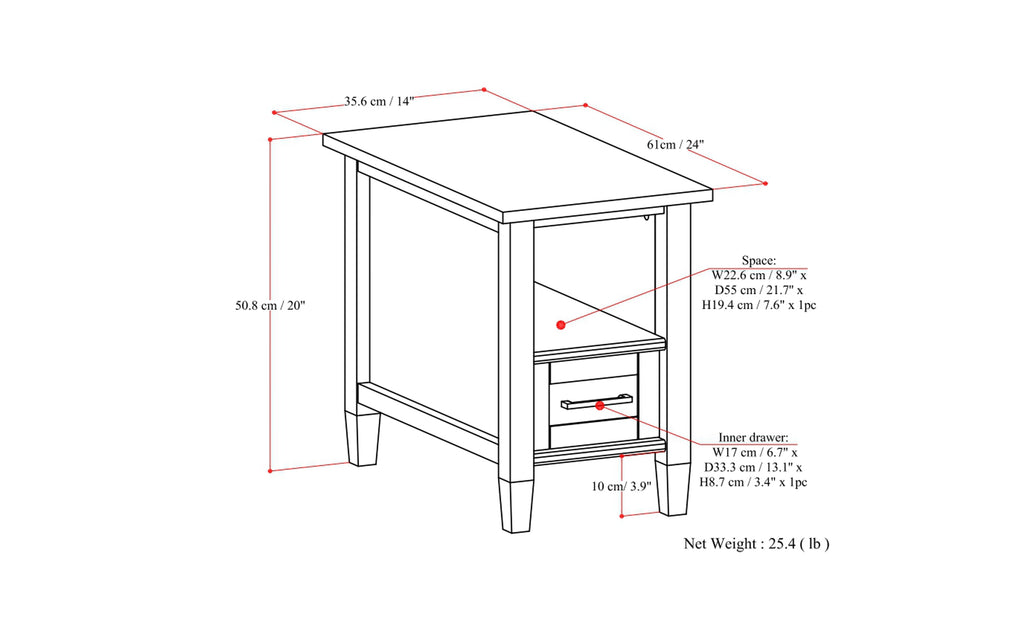 35.6 cm / 14"

61cm / 24"

50.8 cm / 20"

Space:
W22.6 cm / 8.9" x
D55 cm / 21.7" x
H19.4 cm / 7.6" x 1pc

Inner drawer:
W17 cm / 6.7" x
D33.3 cm / 13.1" x
H8.7 cm / 3.4" x 1pc

10 cm/ 3.9"

Net Weight : 25.4 ( lb )