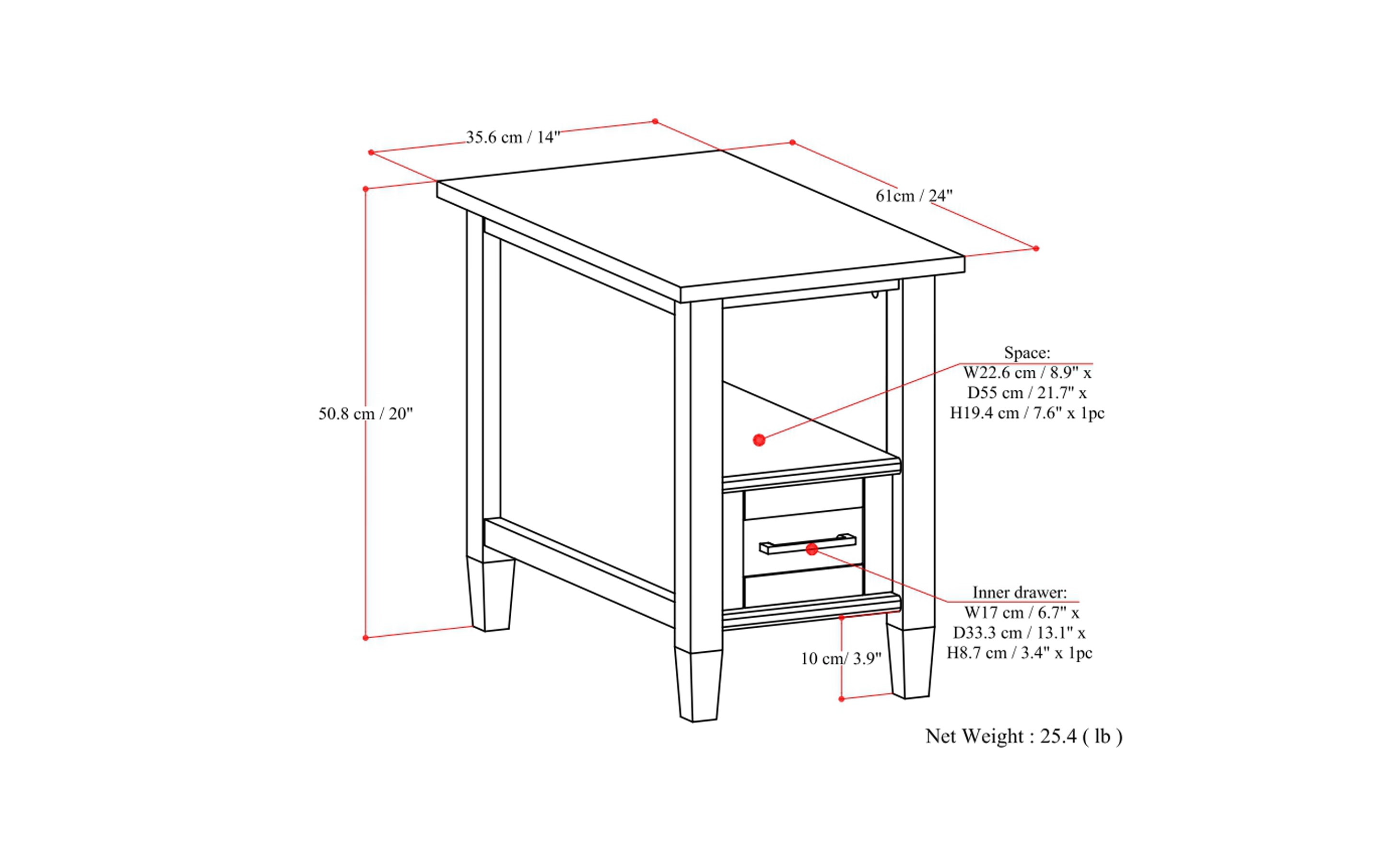 35.6 cm / 14"

61cm / 24"

50.8 cm / 20"

Space:
W22.6 cm / 8.9" x
D55 cm / 21.7" x
H19.4 cm / 7.6" x 1pc

Inner drawer:
W17 cm / 6.7" x
D33.3 cm / 13.1" x
H8.7 cm / 3.4" x 1pc

10 cm/ 3.9"

Net Weight : 25.4 ( lb )