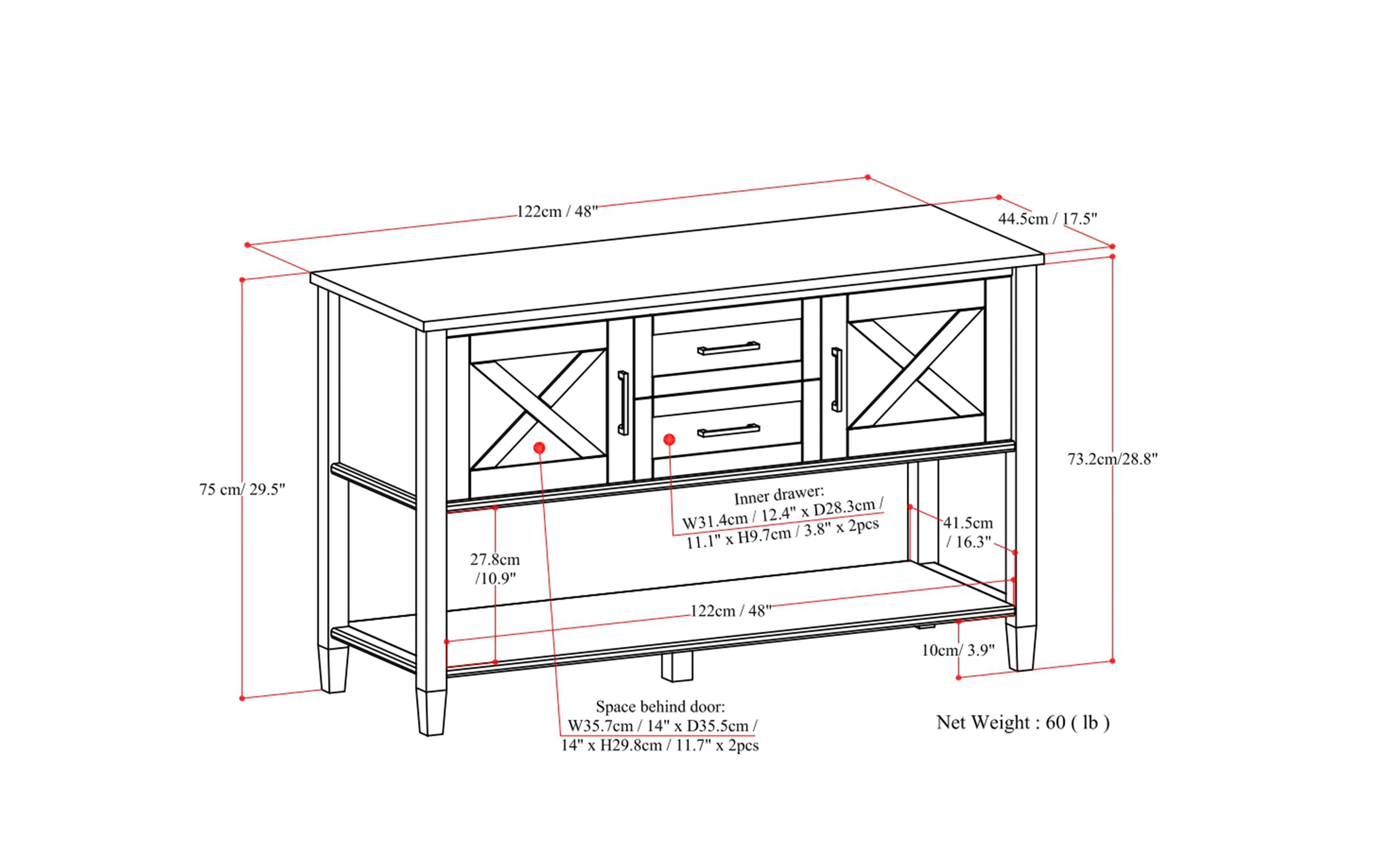 122cm / 48"

44.5cm / 17.5"

75 cm/ 29.5"

73.2cm/28.8"

Inner drawer:
W31.4cm / 12.4" x D28.3cm / 11.1" x H9.7cm / 3.8" x 2pcs

41.5cm / 16.3"

27.8cm /10.9"

122cm / 48"

10cm/ 3.9"

Space behind door:
W35.7cm / 14" x D35.5cm / 14" x H29.8cm / 11.7" x 2pcs

Net Weight : 60 ( lb )