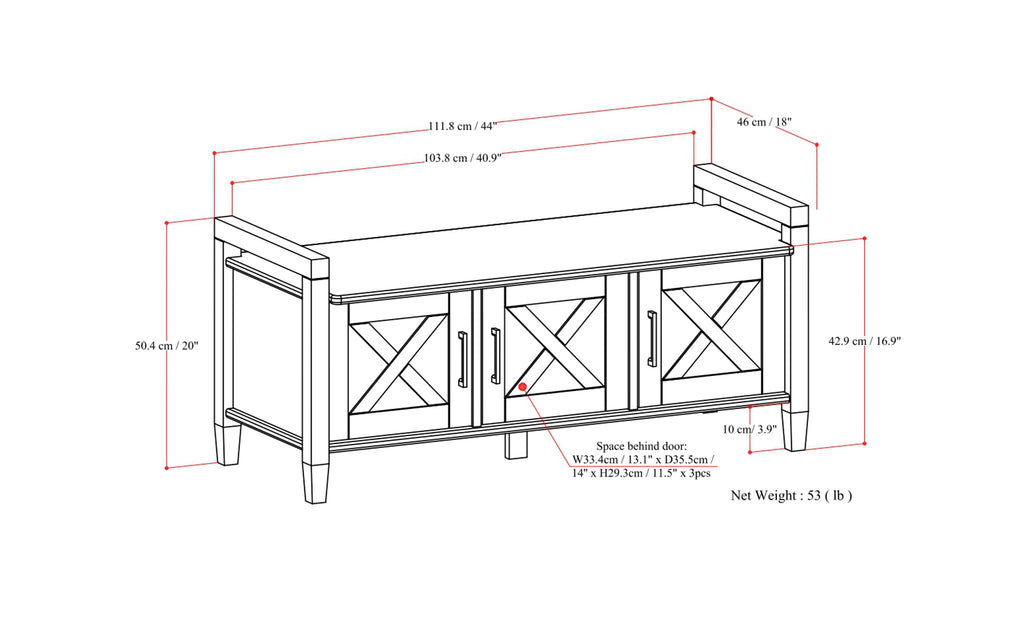 111.8 cm / 44"

46 cm / 18"

103.8 cm / 40.9"

50.4 cm / 20"

42.9 cm / 16.9"

10 cm/ 3.9"

Space behind door:
W33.4cm / 13.1" x D35.5cm / 14" x H29.3cm / 11.5" x 3pcs

Net Weight : 53 ( lb )