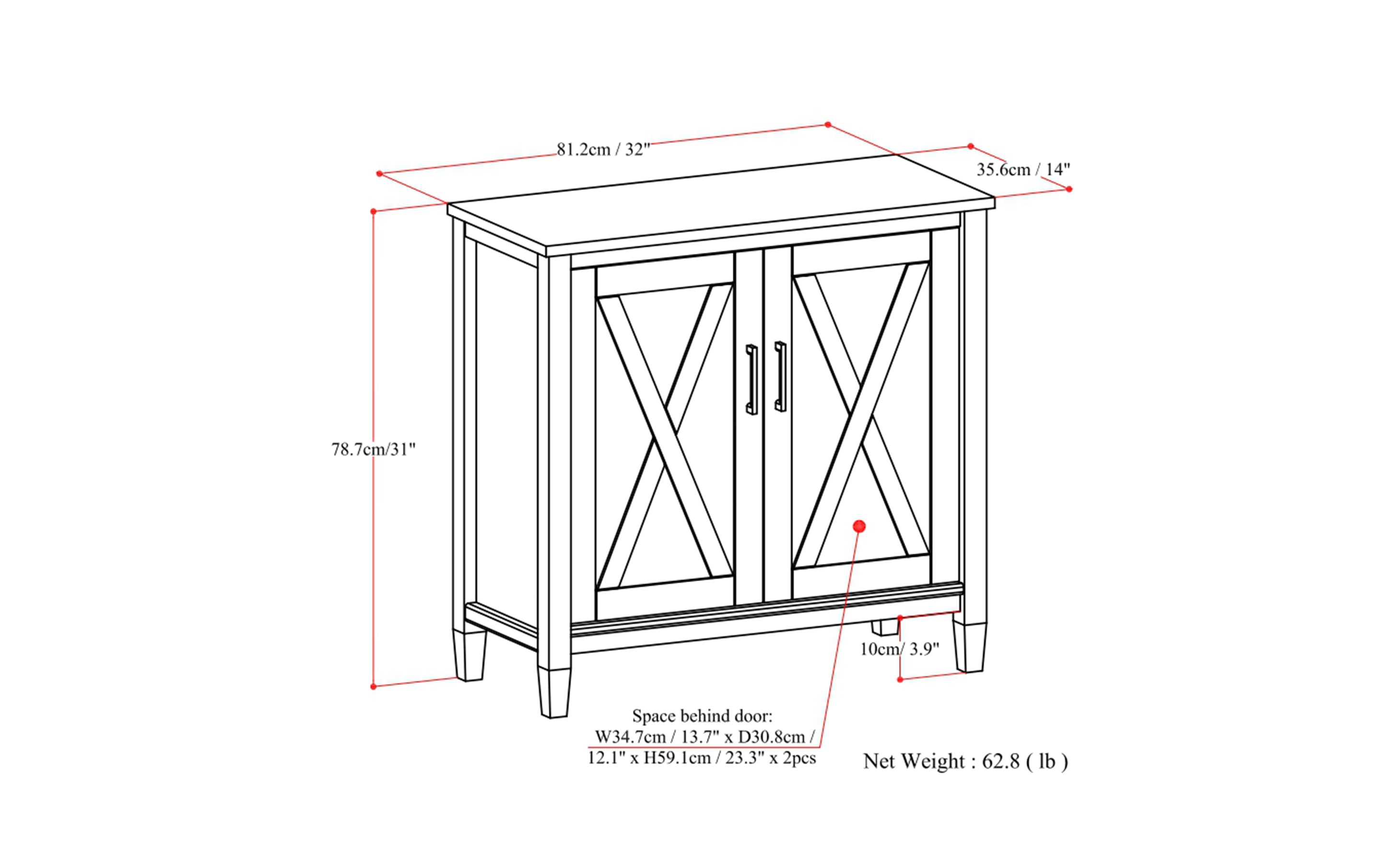 81.2cm / 32"

35.6cm / 14"

78.7cm/31"

10cm/ 3.9"

Space behind door:
W34.7cm / 13.7" x D30.8cm / 12.1" x H59.1cm / 23.3" x 2pcs

Net Weight : 62.8 ( lb )