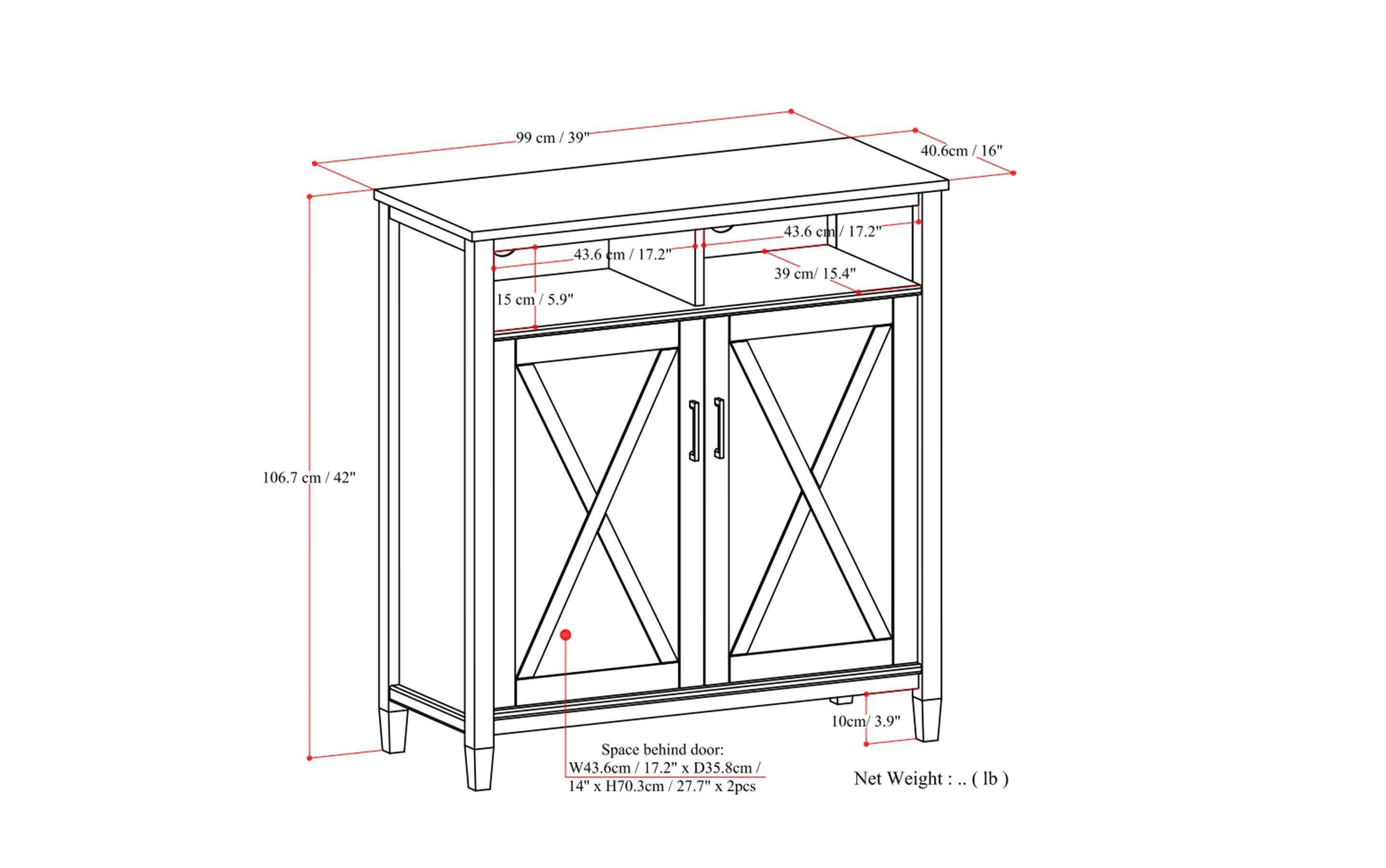 99 cm / 39"

40.6cm / 16"

43.6 cm / 17.2"

43.6 cm / 17.2"

39 cm/ 15.4"

15 cm / 5.9"

106.7 cm / 42"

10cm/ 3.9"

Space behind door:
W43.6cm / 17.2" x D35.8cm / 14" x H70.3cm / 27.7" x 2pcs

Net Weight : .. ( lb )