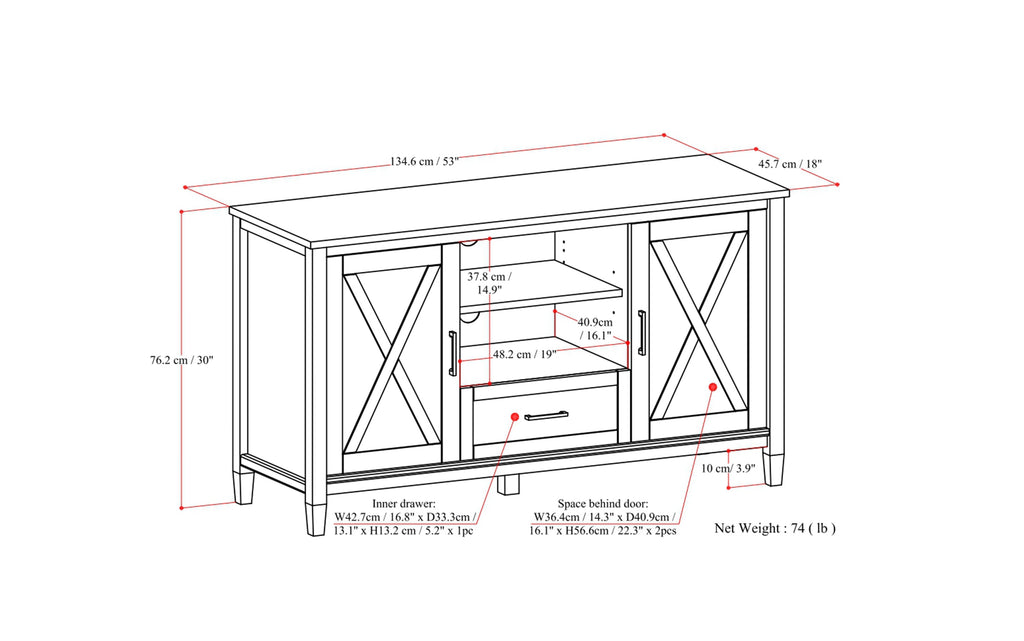 134.6 cm / 53"

45.7 cm / 18"

76.2 cm / 30"

37.8 cm / 14.9"

40.9cm / 16.1"

48.2 cm / 19"

10 cm/ 3.9"

Inner drawer: W42.7cm / 16.8" x D33.3cm / 13.1" x H13.2 cm / 5.2" x 1pc

Space behind door: W36.4cm / 14.3" x D40.9cm / 16.1" x H56.6cm / 22.3" x 2pcs

Net Weight : 74 ( lb )