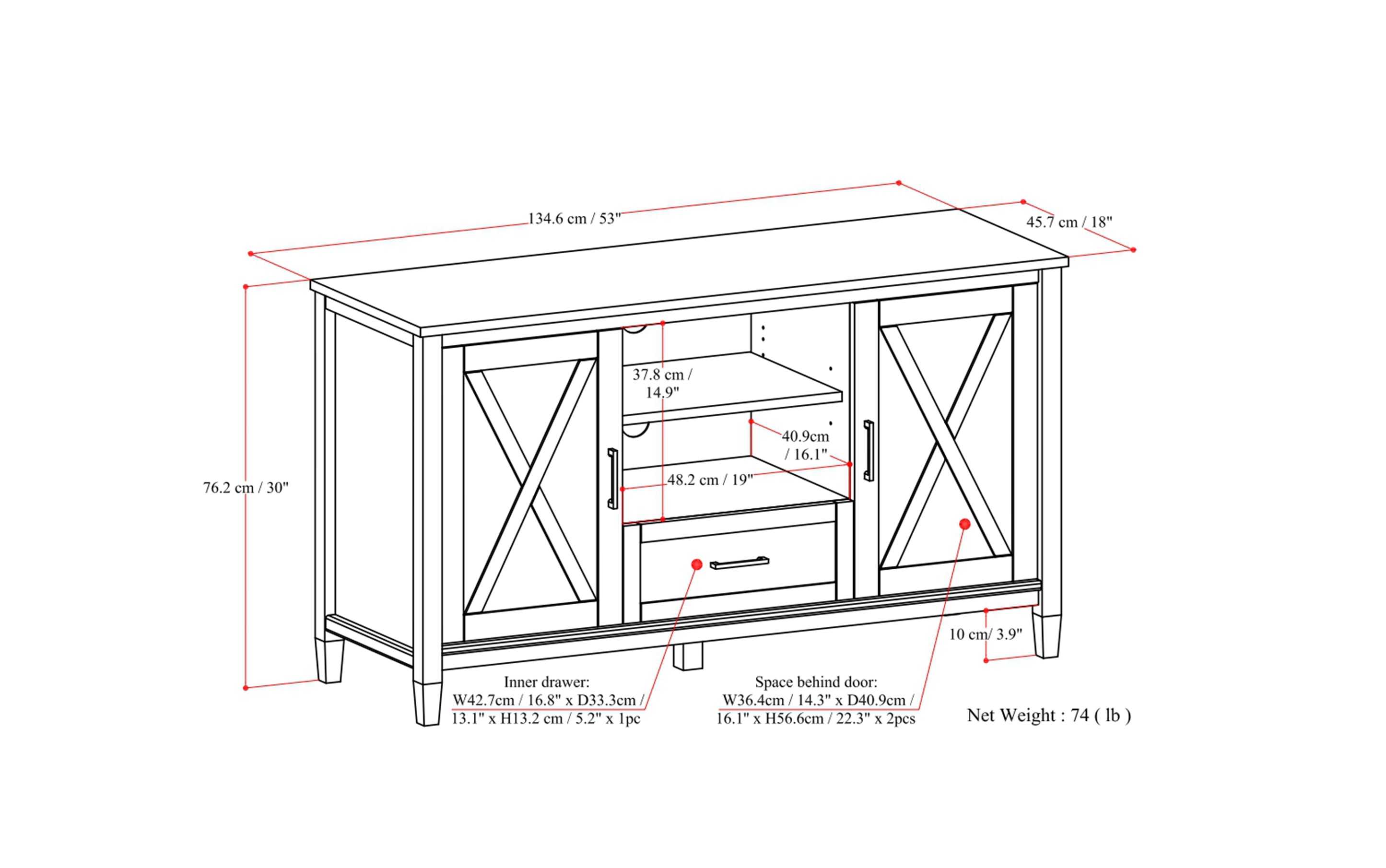 134.6 cm / 53"

45.7 cm / 18"

76.2 cm / 30"

37.8 cm / 14.9"

40.9cm / 16.1"

48.2 cm / 19"

10 cm/ 3.9"

Inner drawer:
W42.7cm / 16.8" x D33.3cm / 13.1" x H13.2 cm / 5.2" x 1pc

Space behind door:
W36.4cm / 14.3" x D40.9cm / 16.1" x H56.6cm / 22.3" x 2pcs

Net Weight : 74 ( lb )